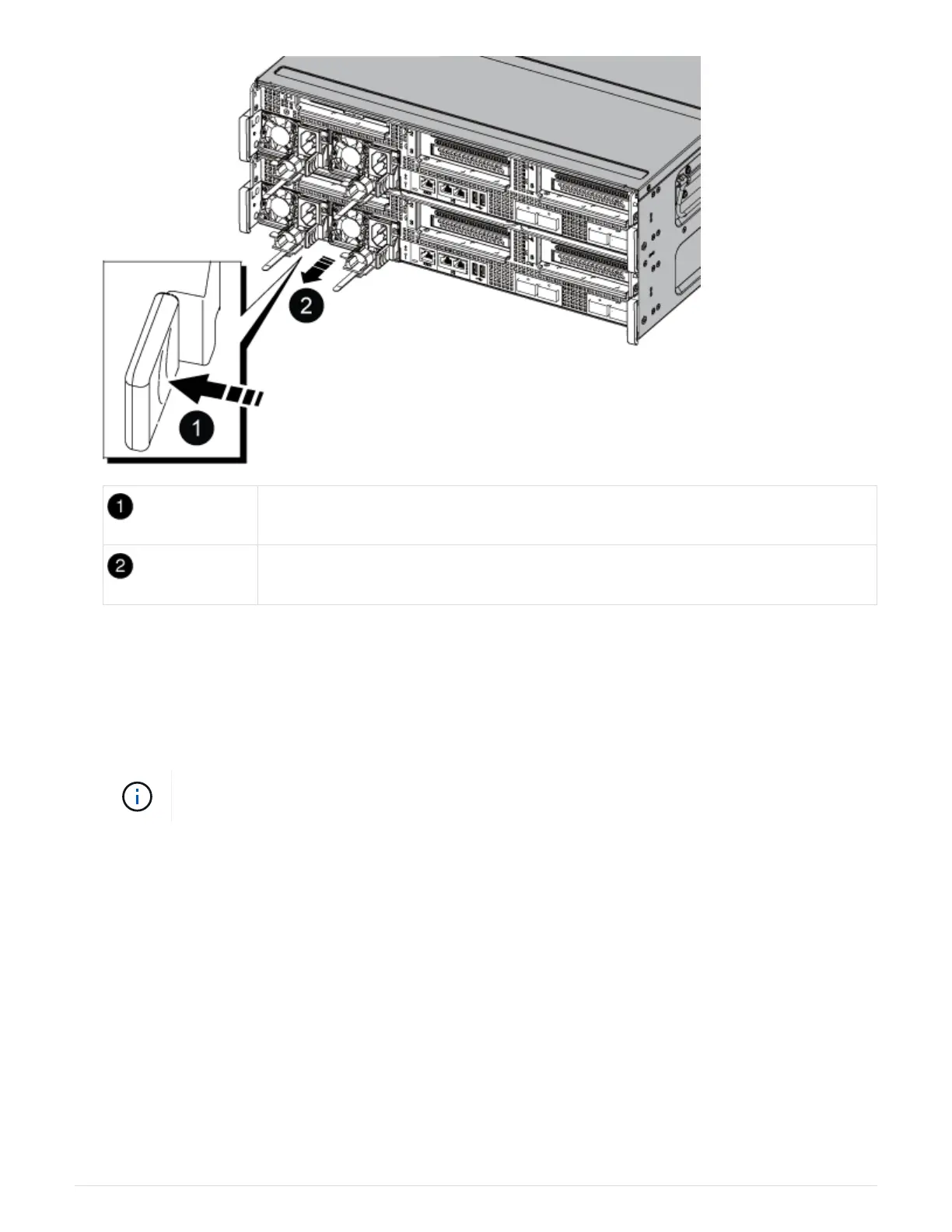 2

1

| 1 | |
|---|---|
| 2 | |