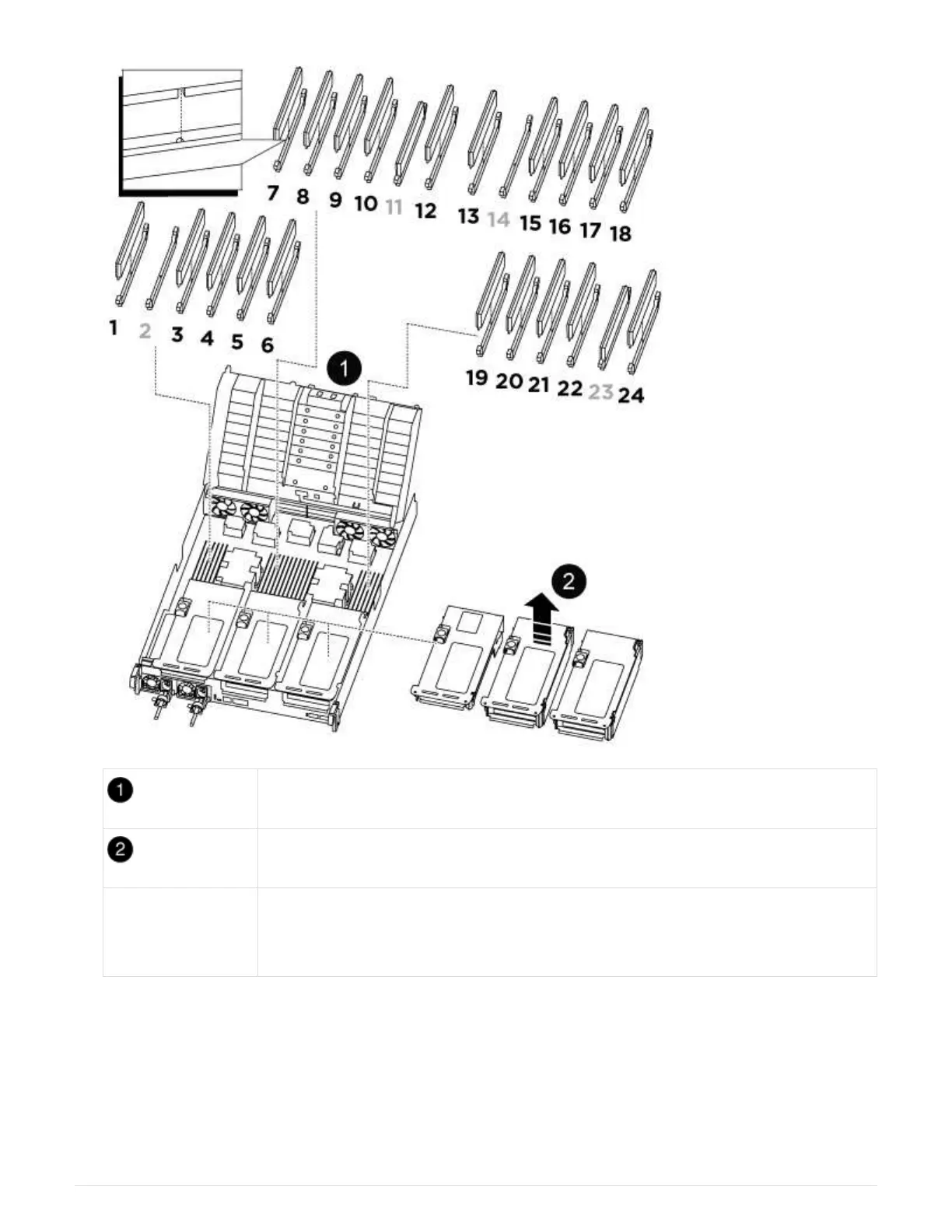 7 8 9 10 11 12 13 14 15 16 17 18

1 2 3 4 5 6

19 20 21 22 23 24

1

2

| 1 | |
|---|---|
| 2 | |
| | |