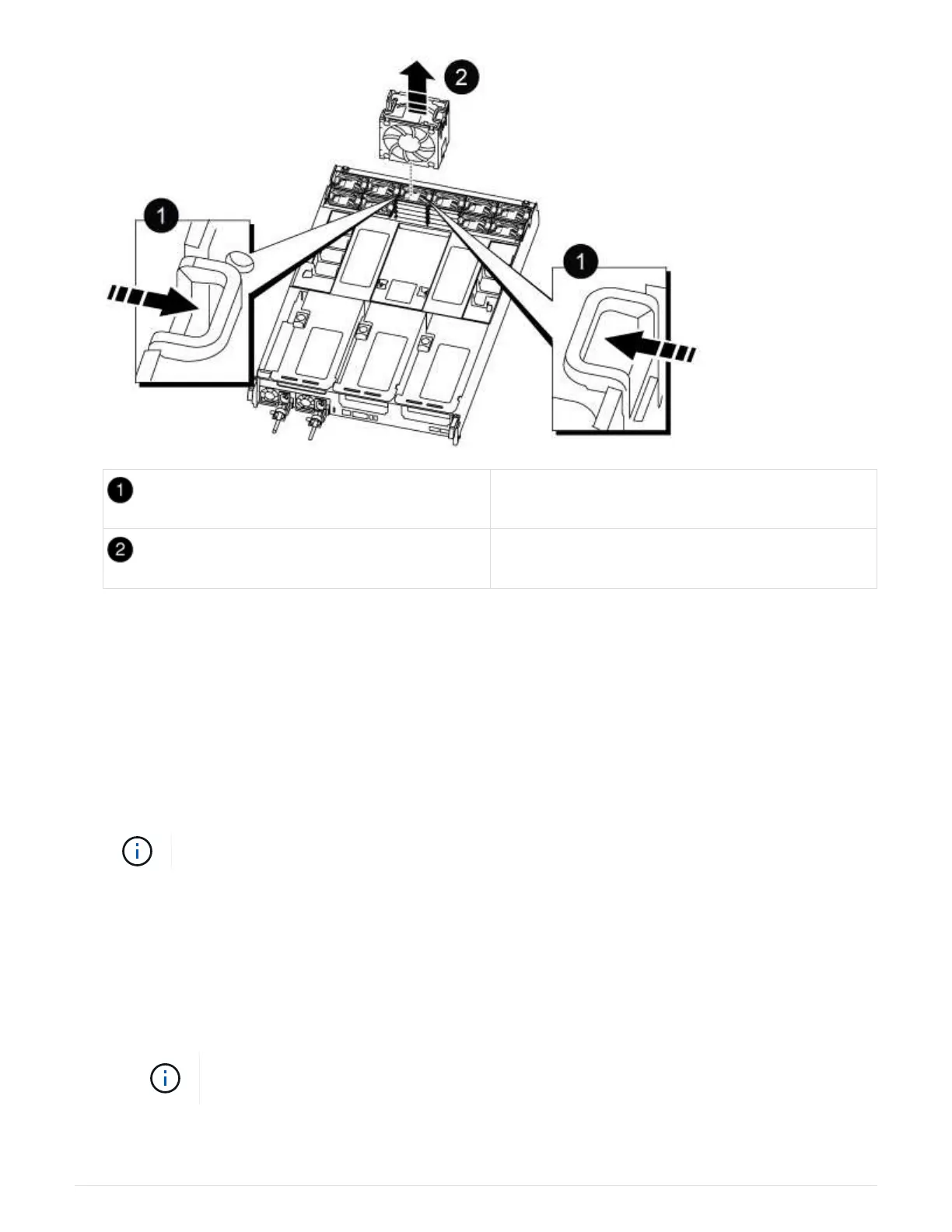 2

1

1

| 1 | |
|---|---|
| 2 | |