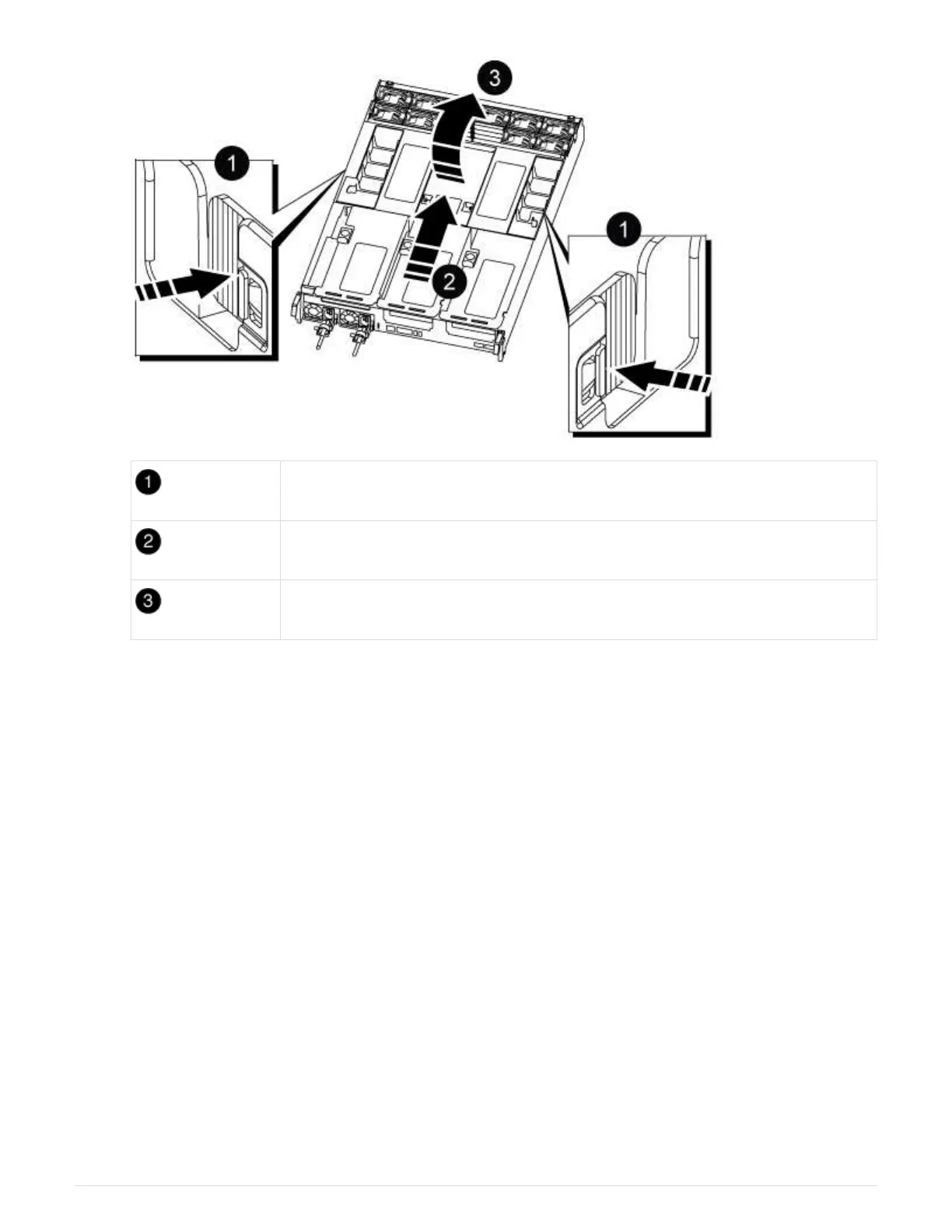 3
1
1
2

| 1 | |
|---|---|
| 2 | |
| 3 | |