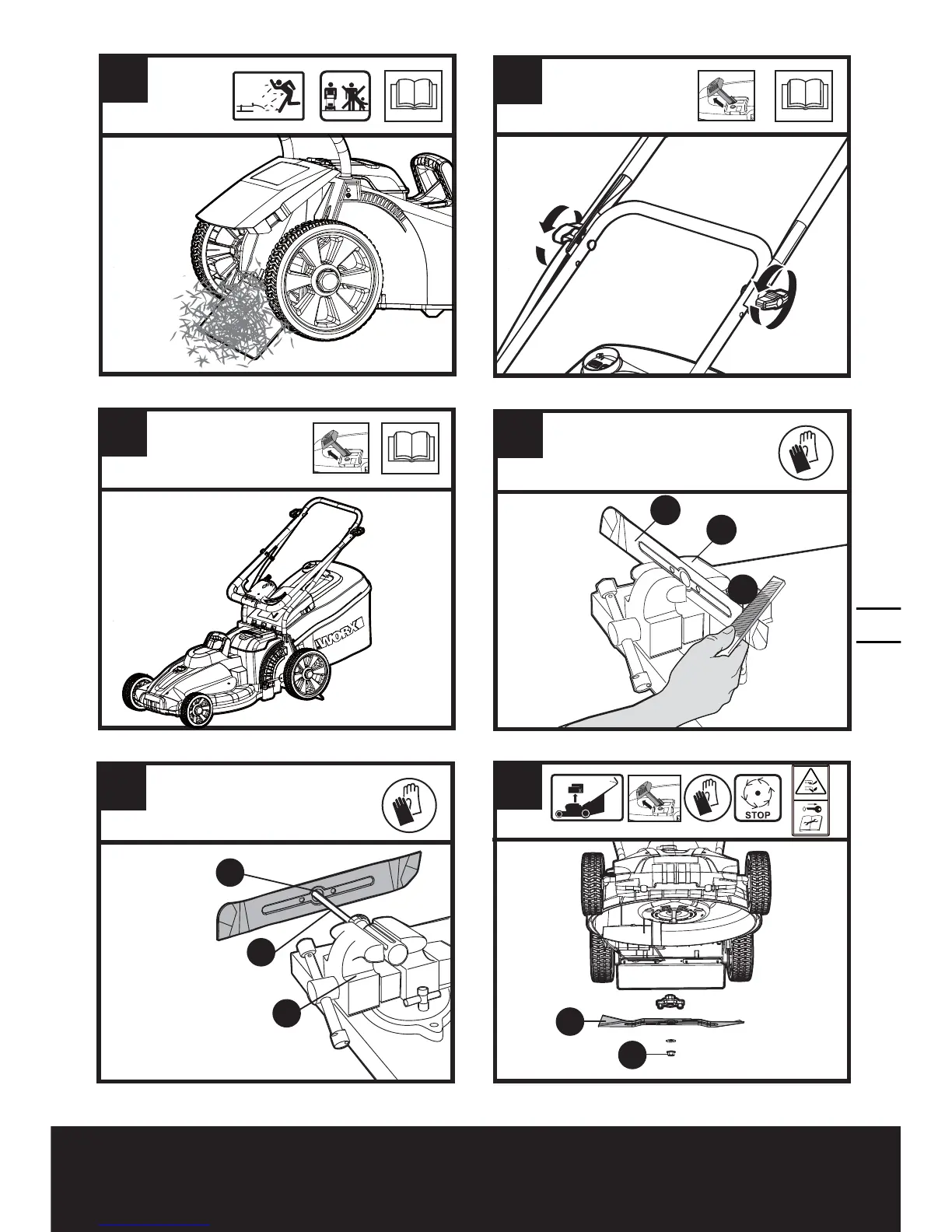 WORX

STOP