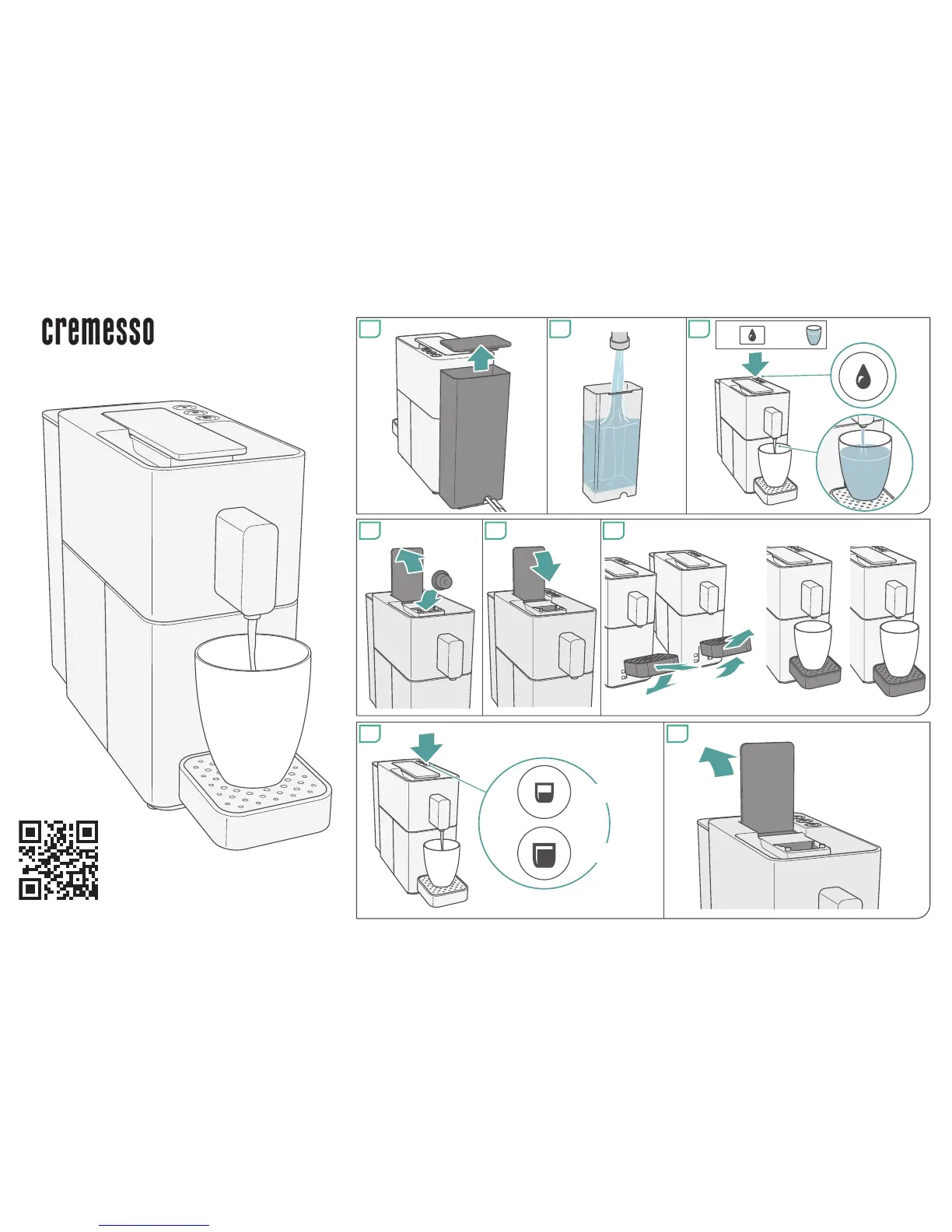 cremesso