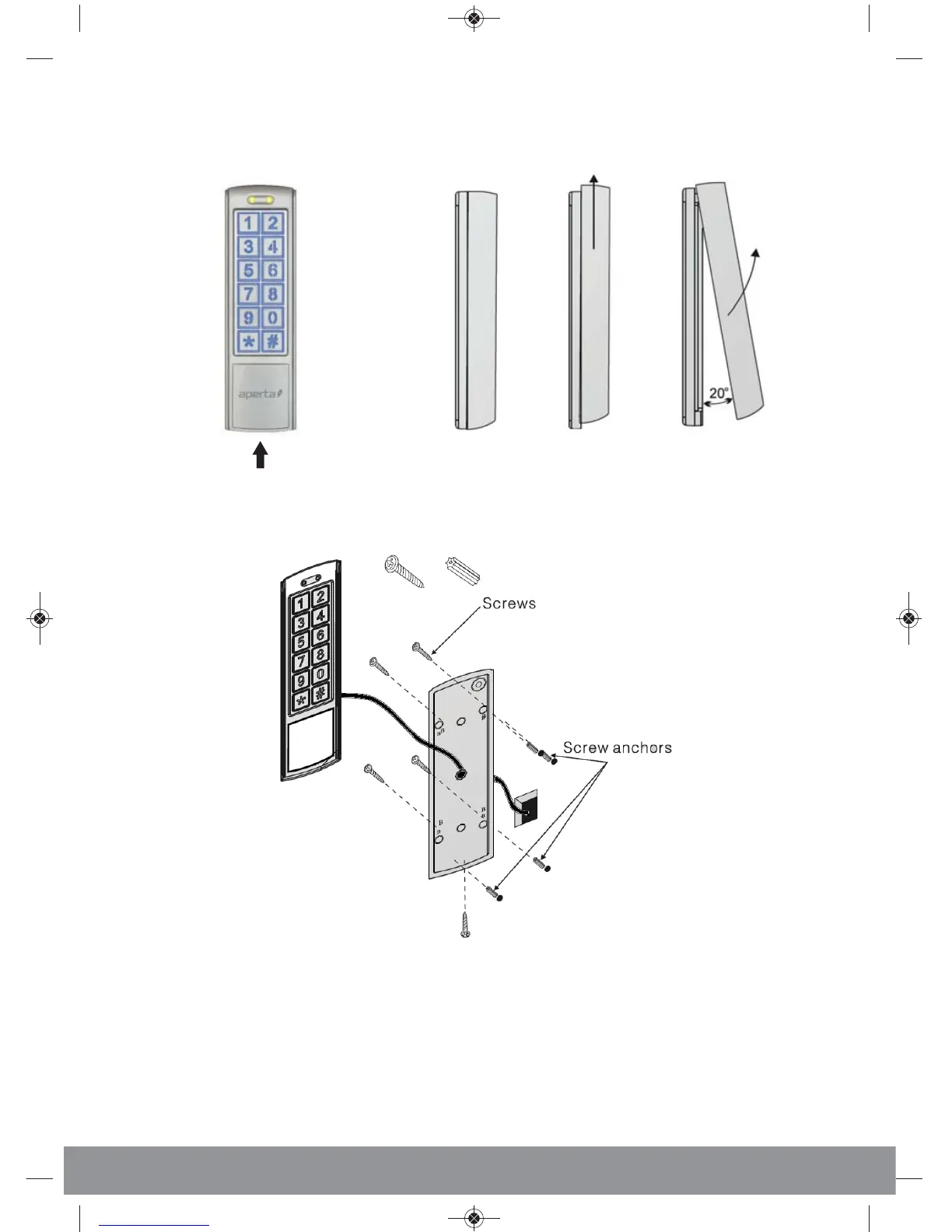 1
2
3
4
5
6
7
8
9
0
*
#
aperta

20°

1
2
3
4
5
6
7
8
9
0
*
#

Screws

Screw anchors