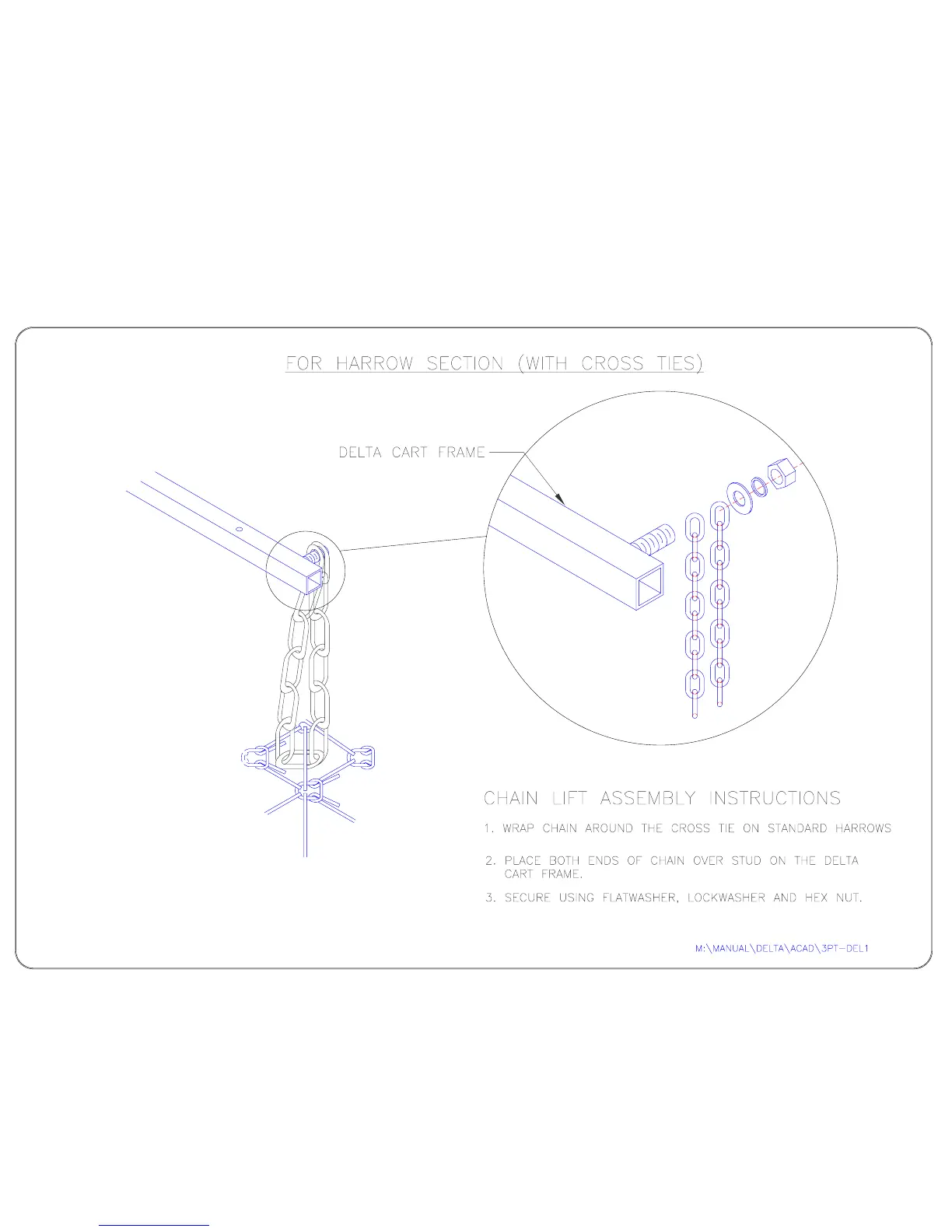 FOR HARROW SECTION (WITH CROSS TIES)

DELTA CART FRAME

CHAIN LIFT ASSEMBLY INSTRUCTIONS

1. WRAP CHAIN AROUND THE CROSS TIE ON STANDARD HARROWS

2. PLACE BOTH ENDS OF CHAIN OVER STUD ON THE DELTA CART FRAME.

3. SECURE USING FLATWASHER, LOCKWASHER AND HEX NUT.

M:\MANUAL\DELTA\ACAD\3PT-DEL1