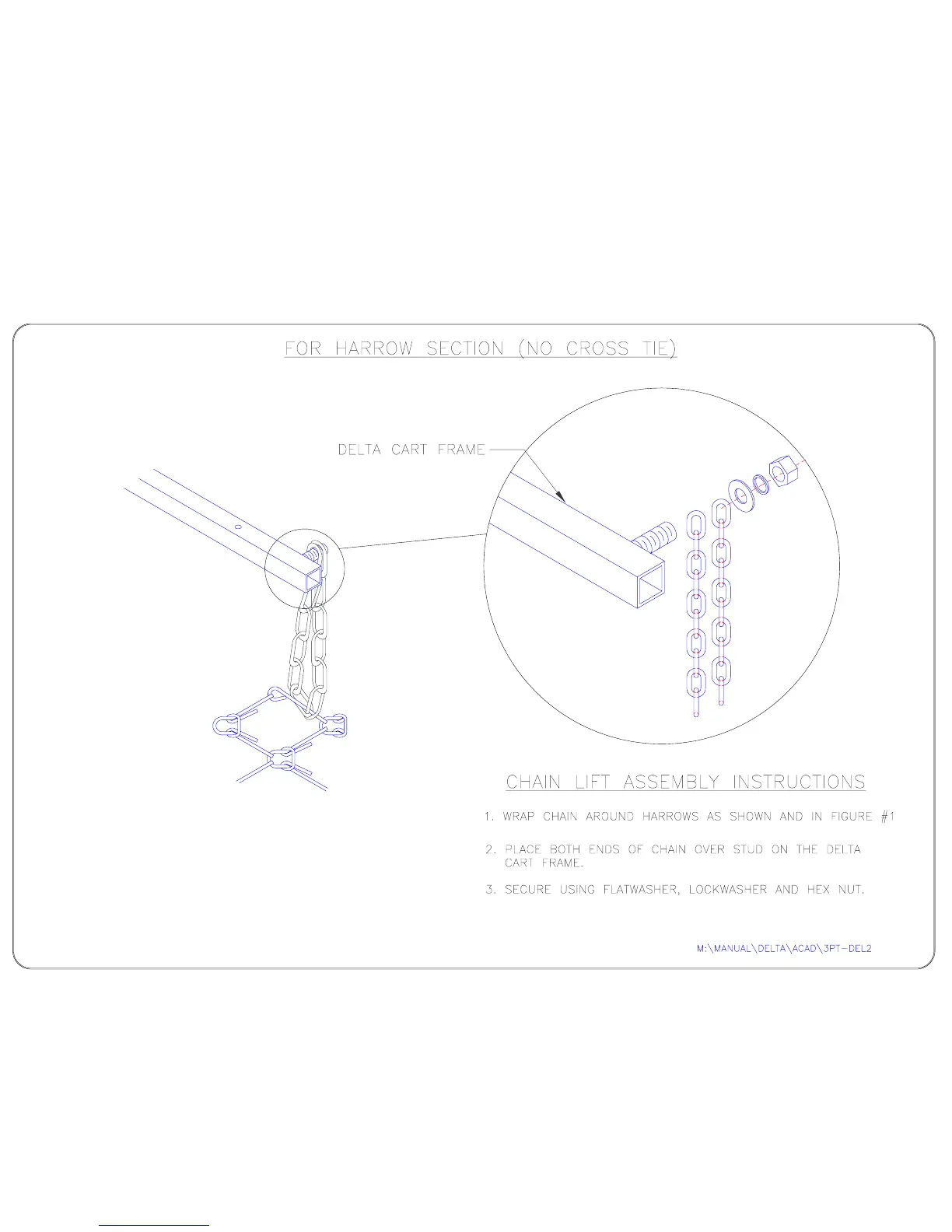 FOR HARROW SECTION (NO CROSS TIE)

DELTA CART FRAME

CHAIN LIFT ASSEMBLY INSTRUCTIONS

1. WRAP CHAIN AROUND HARROWS AS SHOWN AND IN FIGURE #1

2. PLACE BOTH ENDS OF CHAIN OVER STUD ON THE DELTA CART FRAME.

3. SECURE USING FLATWASHER, LOCKWASHER AND HEX NUT.

M:\MANUAL\DELTA\ACAD\3PT-DEL2