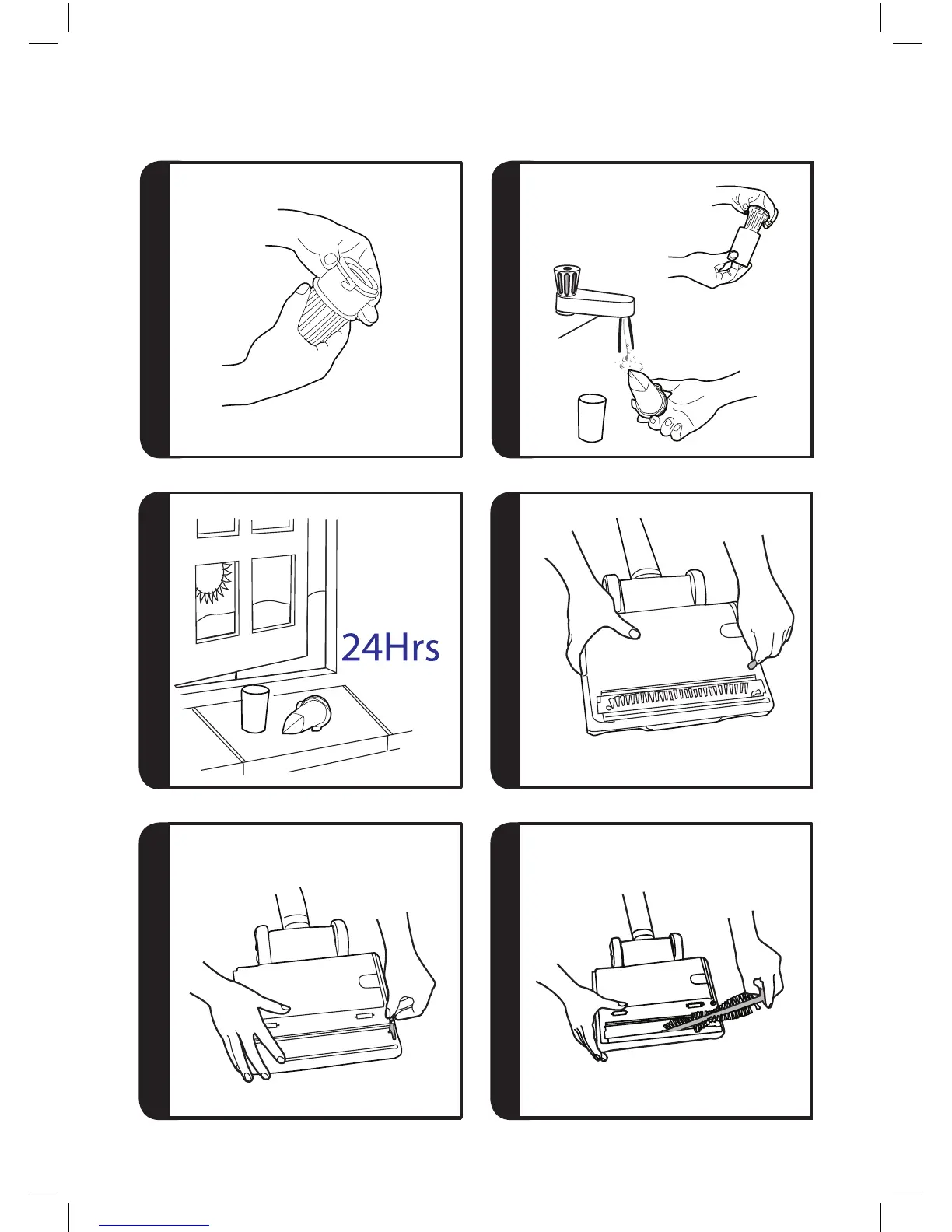 24Hrs