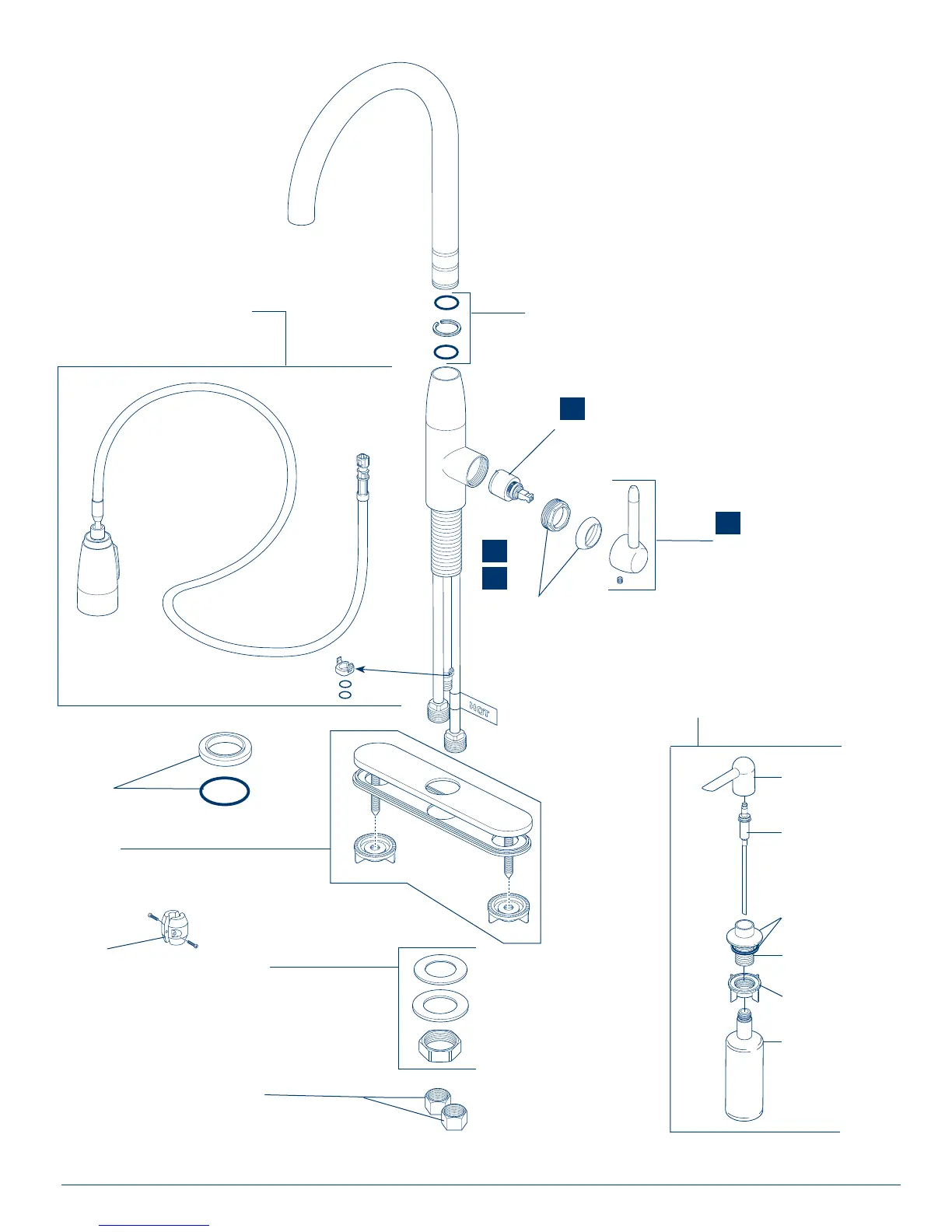 HOT