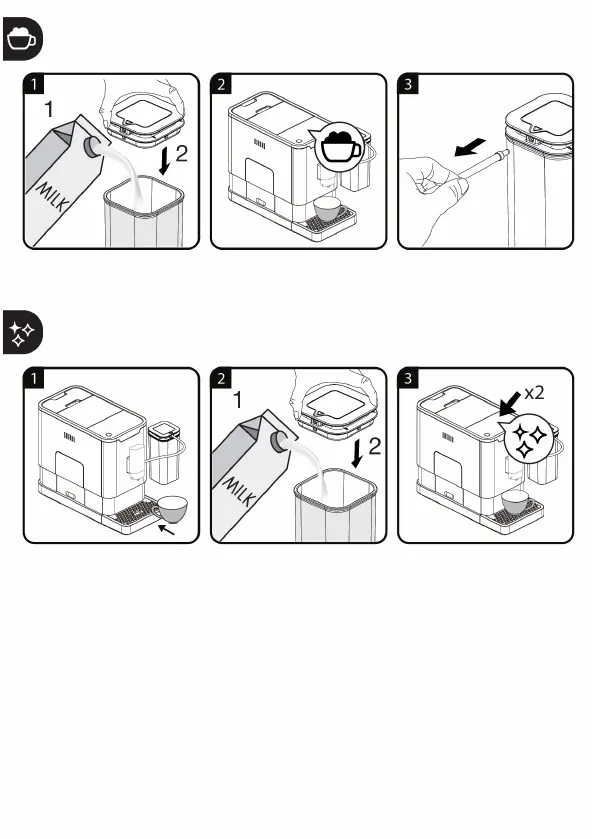 1
1
MILK
2
2
3

1
2
1
MILK
2
3
x2