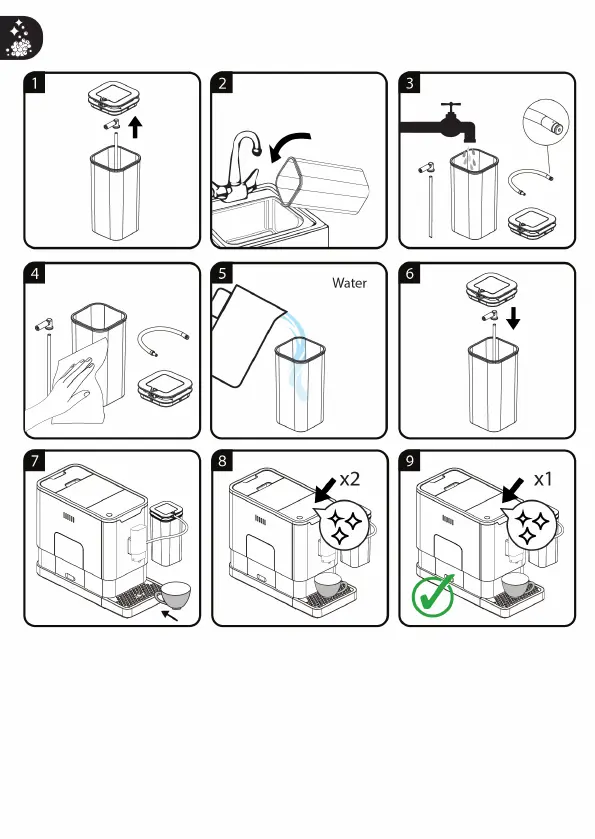 1

2

3

4

5

Water

6

7

8

x2

9

x1