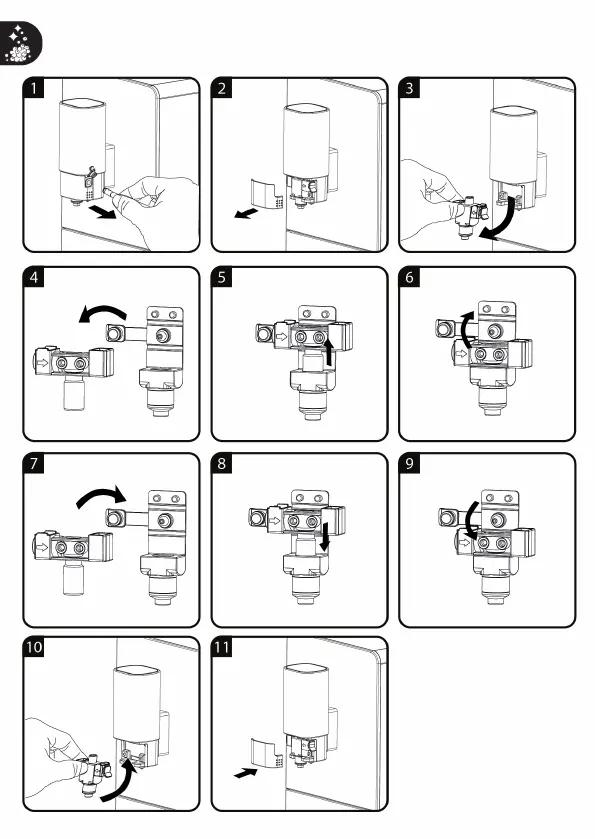 1
2
3
4
5
6
7
8
9
10
11