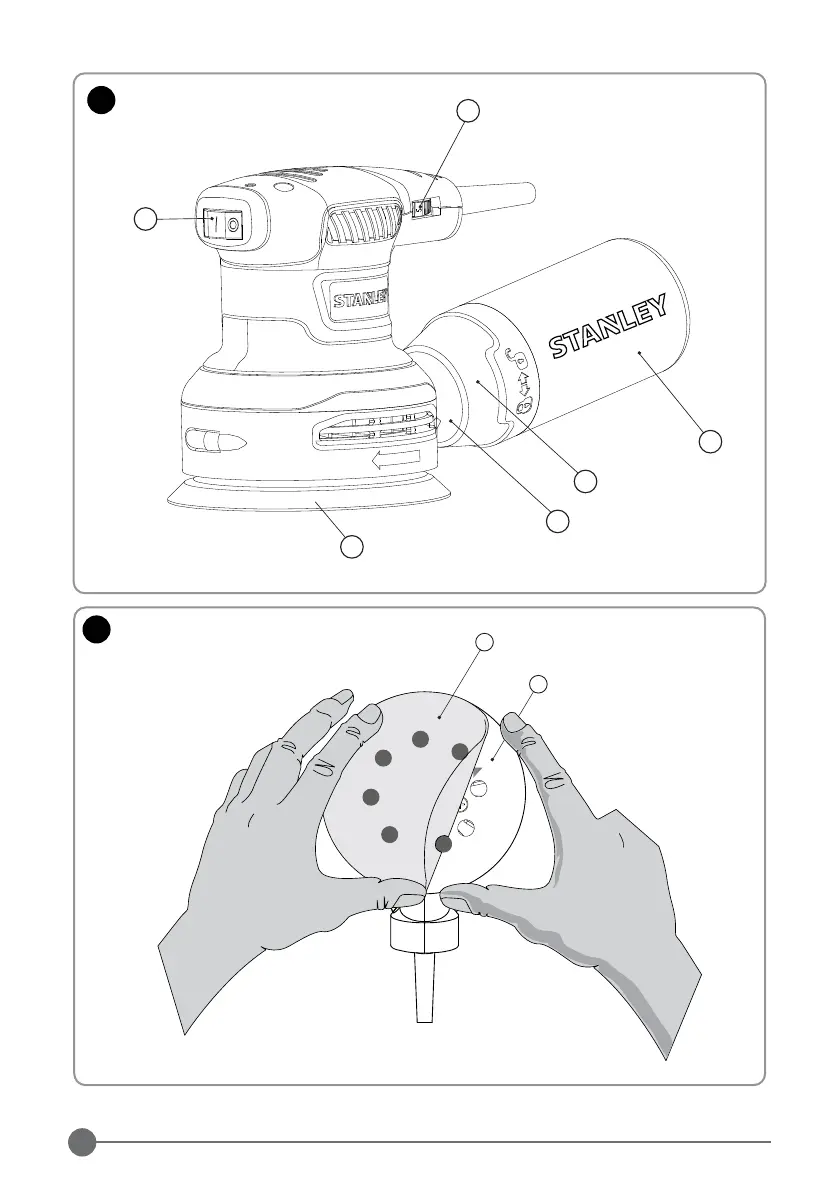 STANLEY

STANLEY