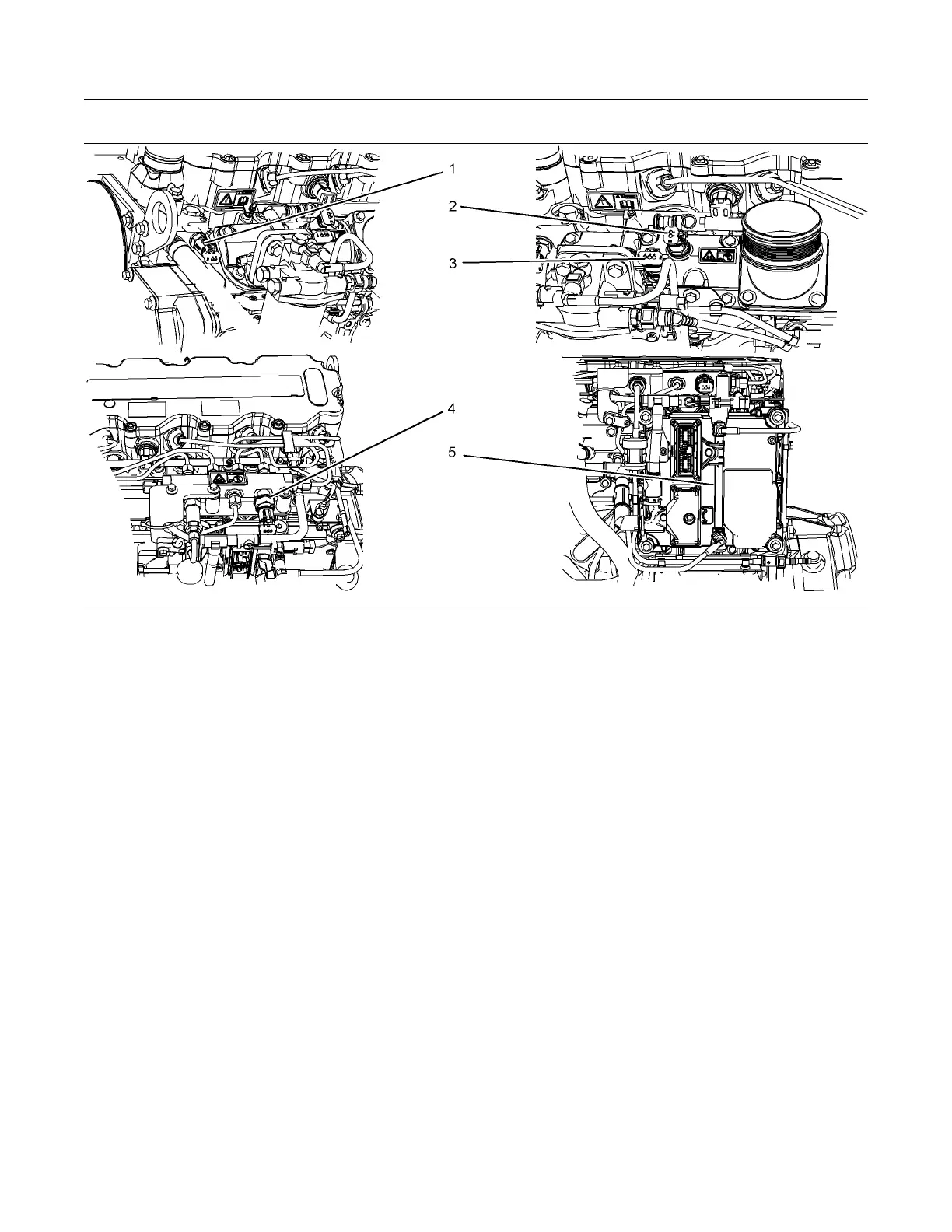 1
2
3
4
5