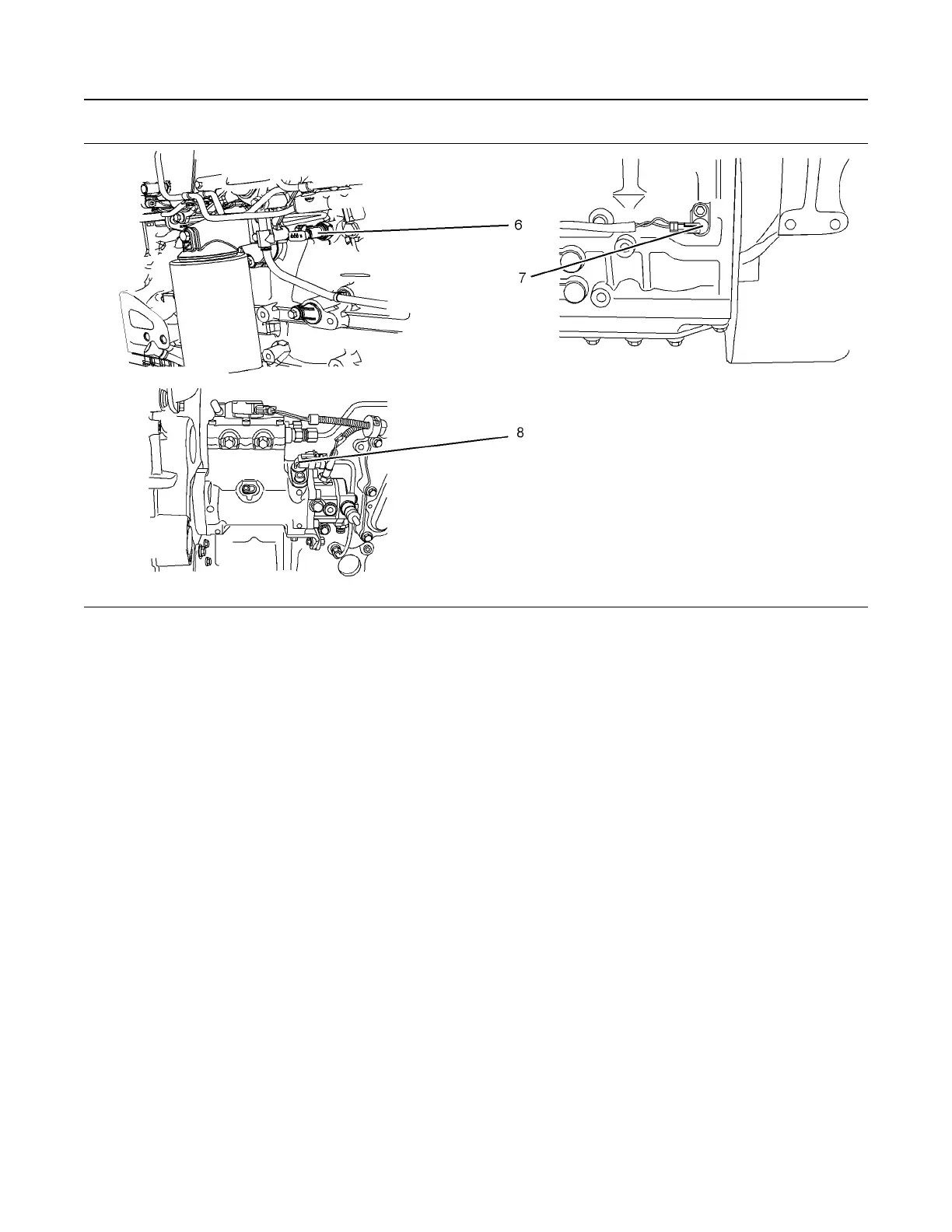 6

7

8