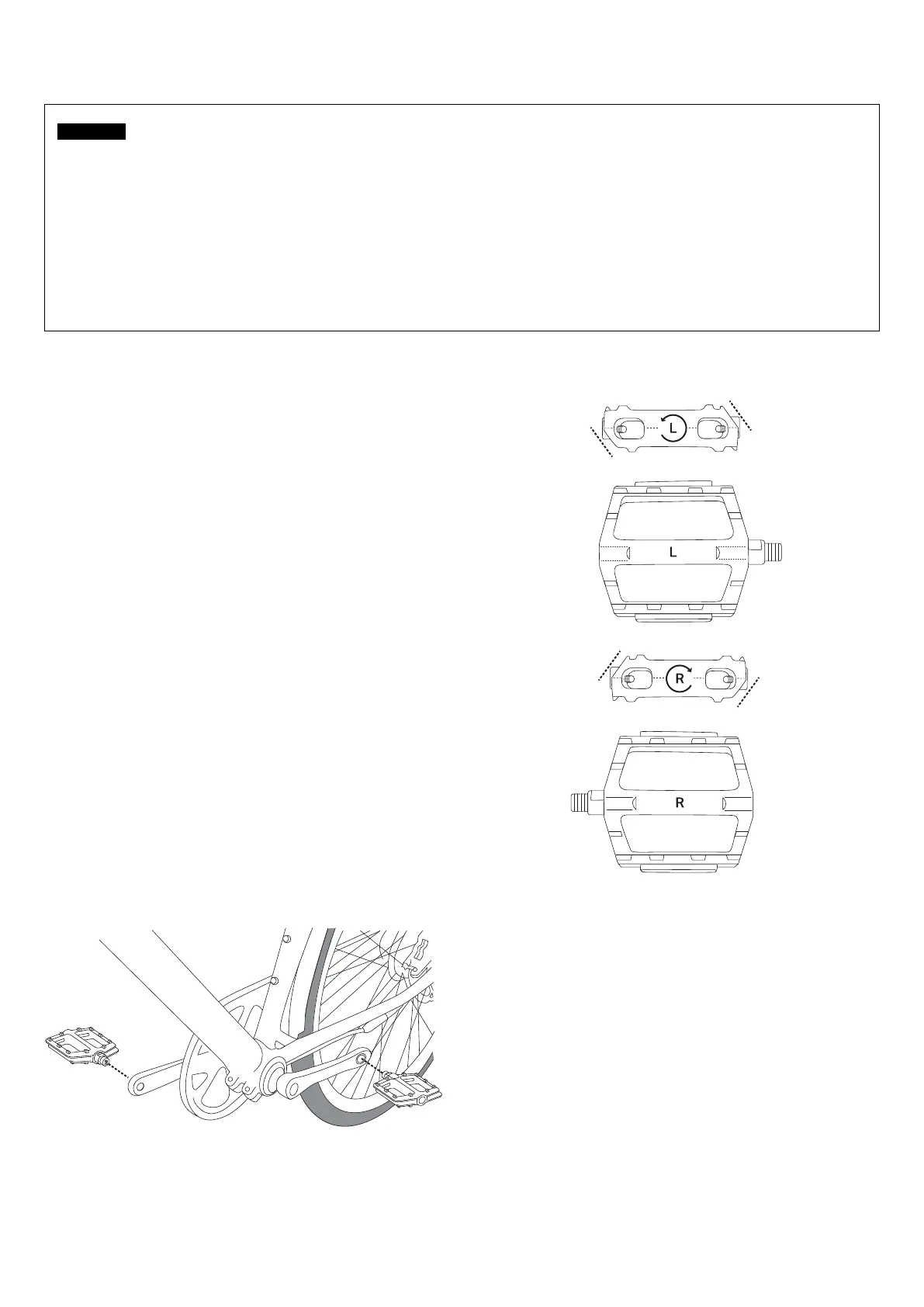 L

L

R

R