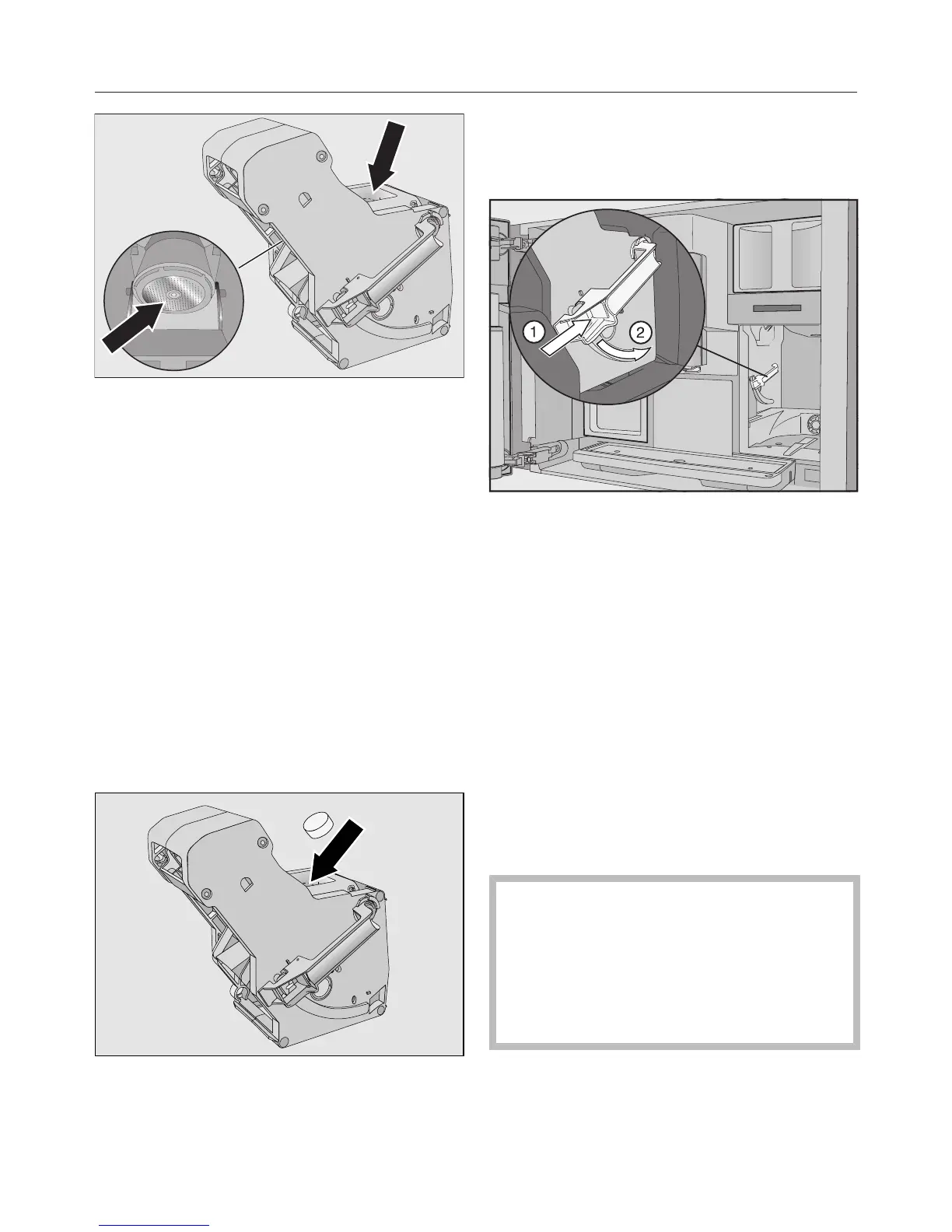 1

2