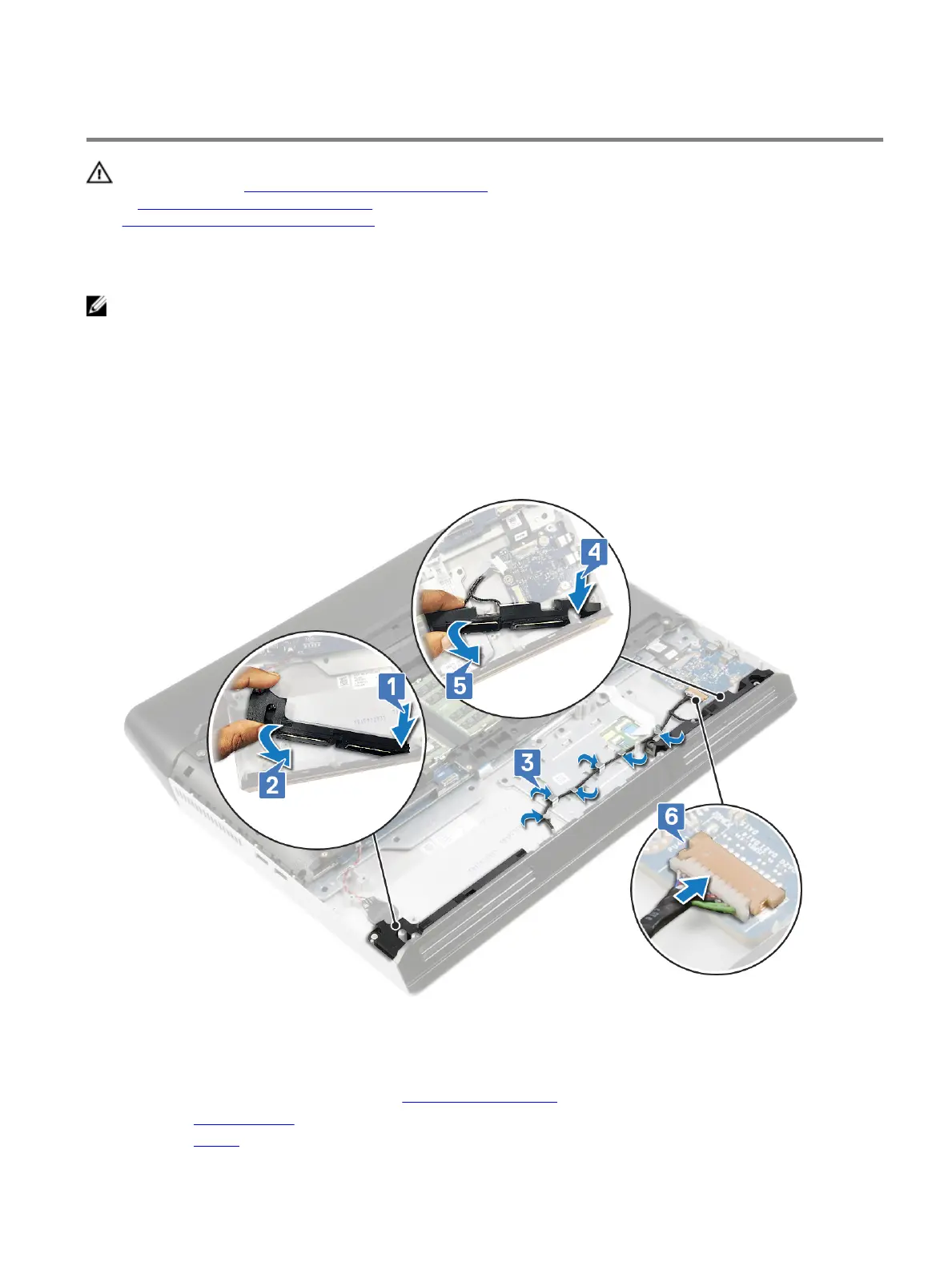 1
2
3
4
5
6