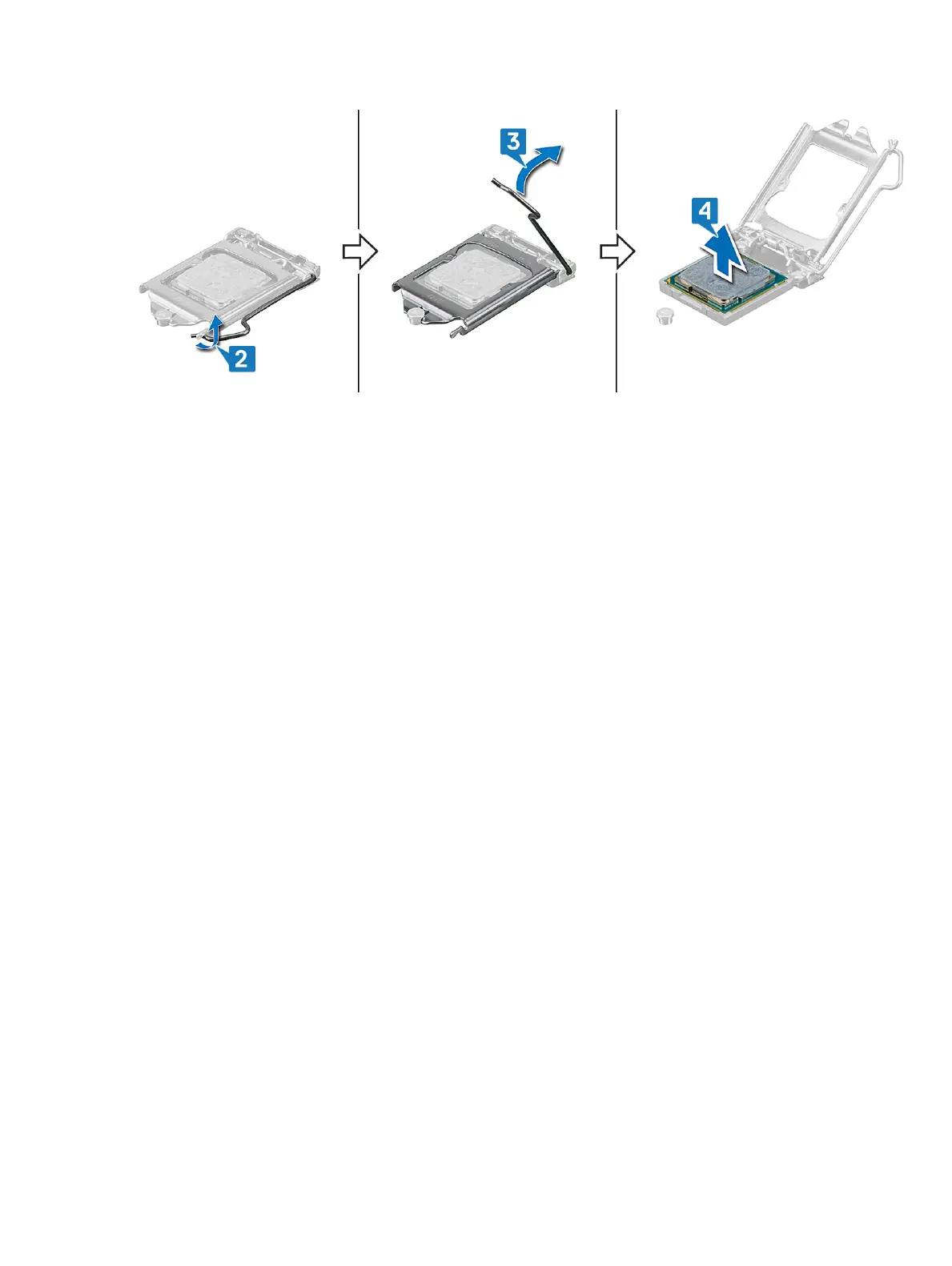 2

3

4