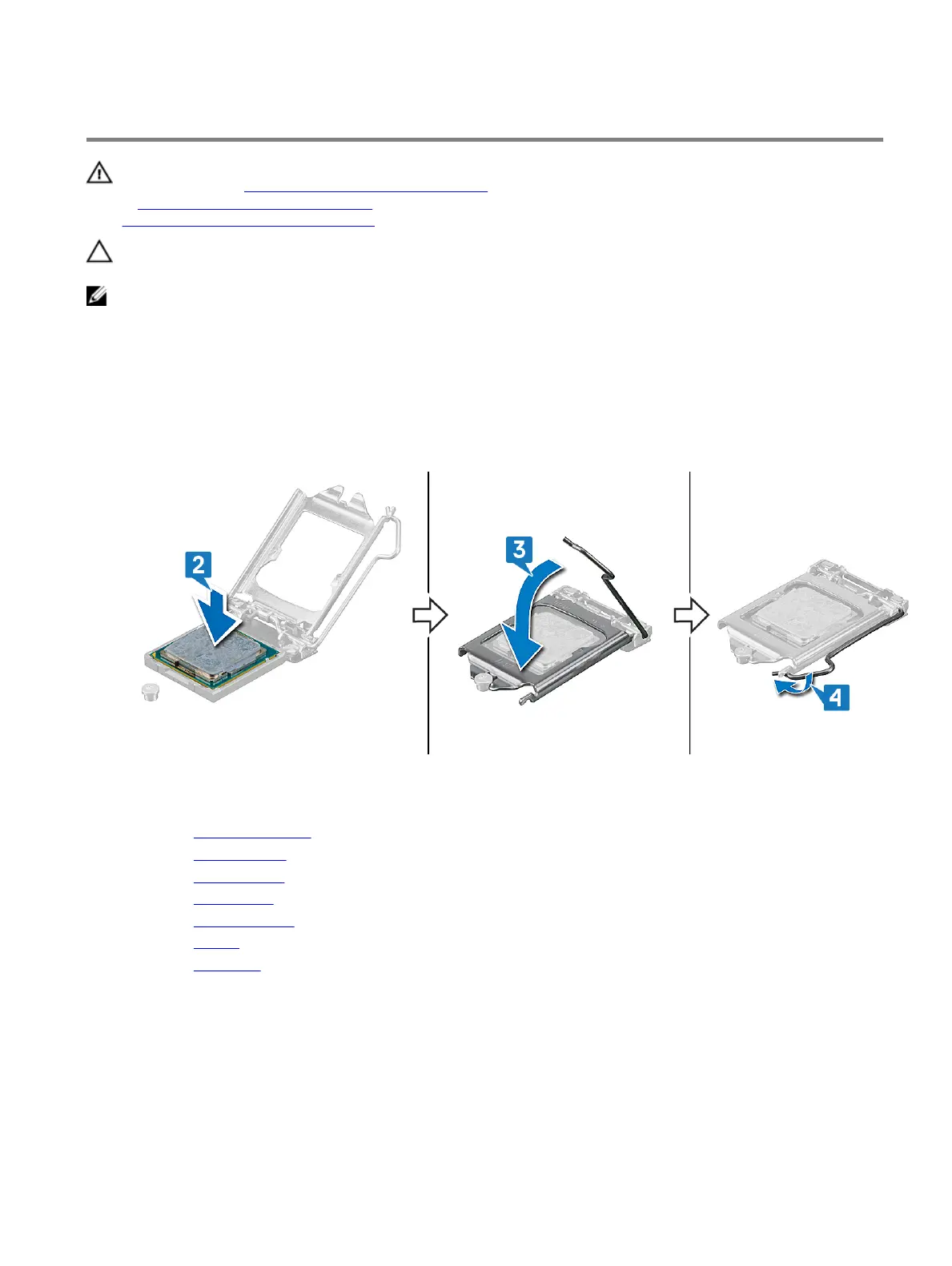 2

3

4