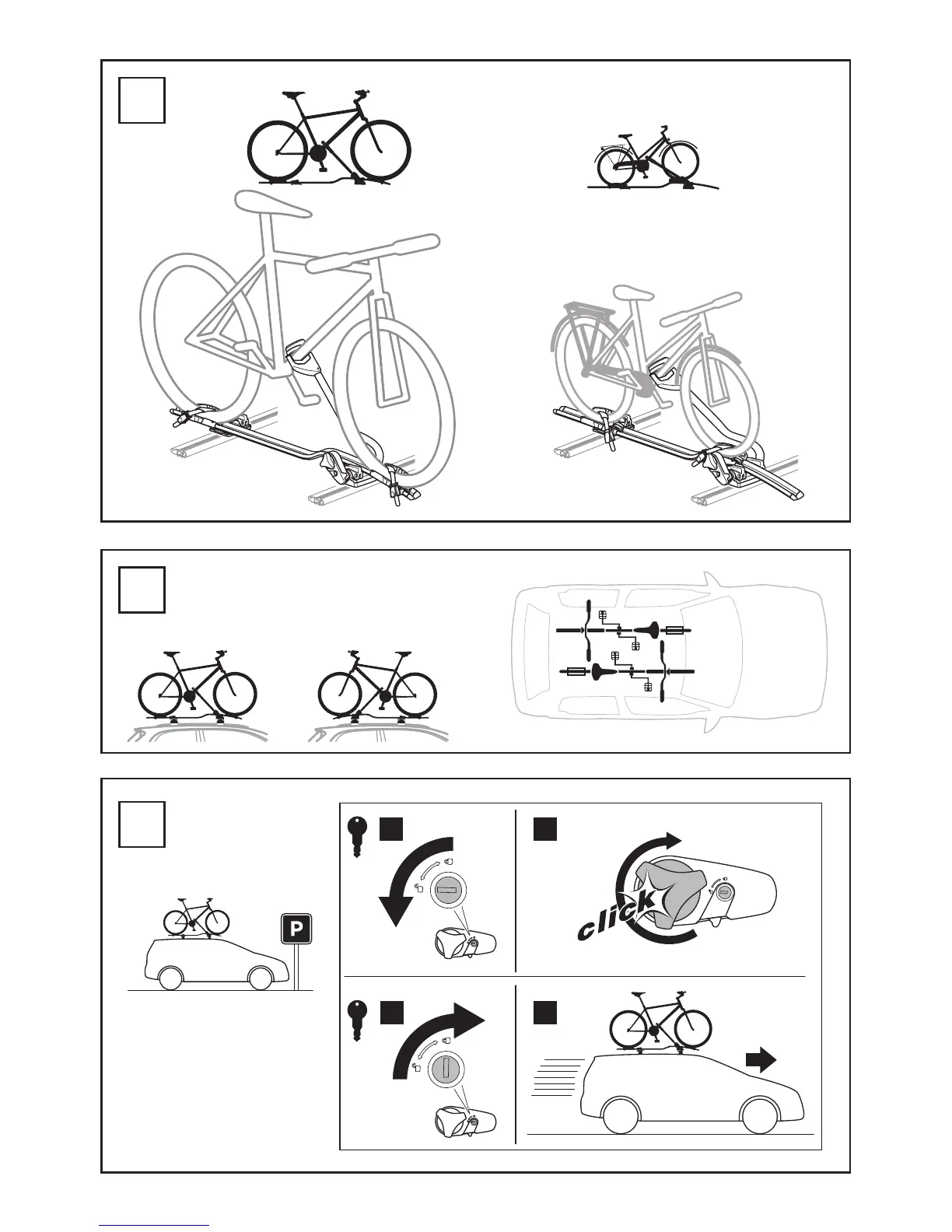 P

click