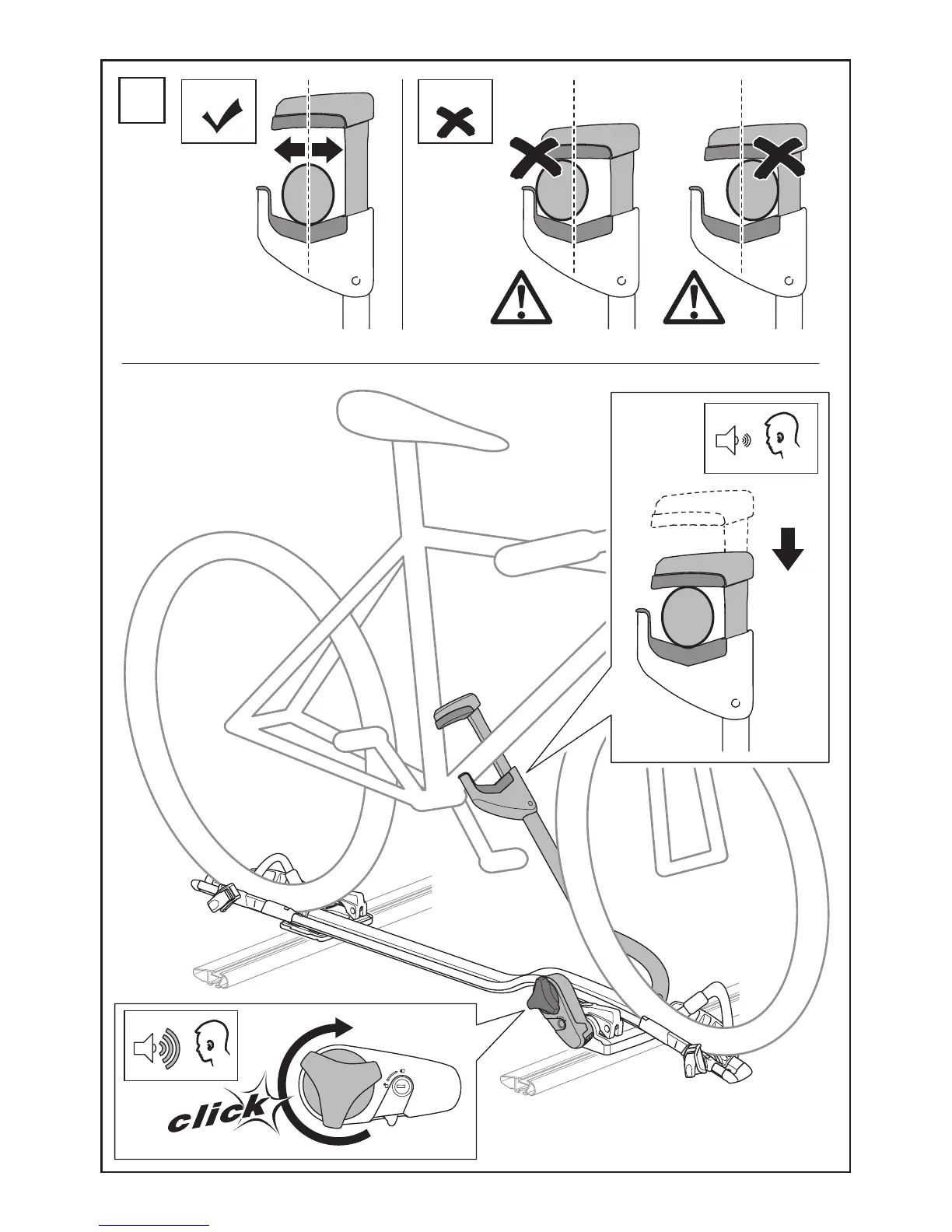 click