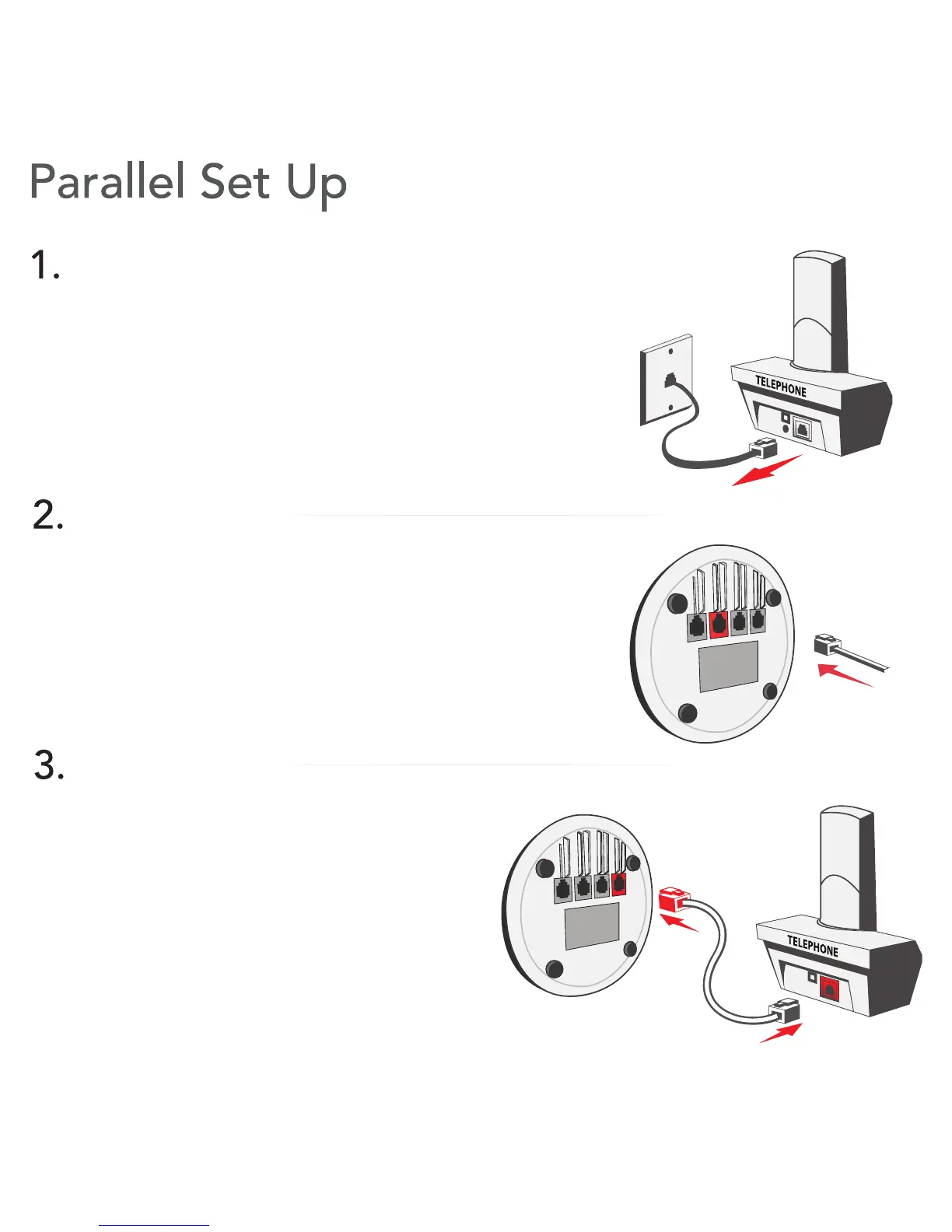 Parallel Set Up

1.

TELEPHONE

2.

3.

TELEPHONE