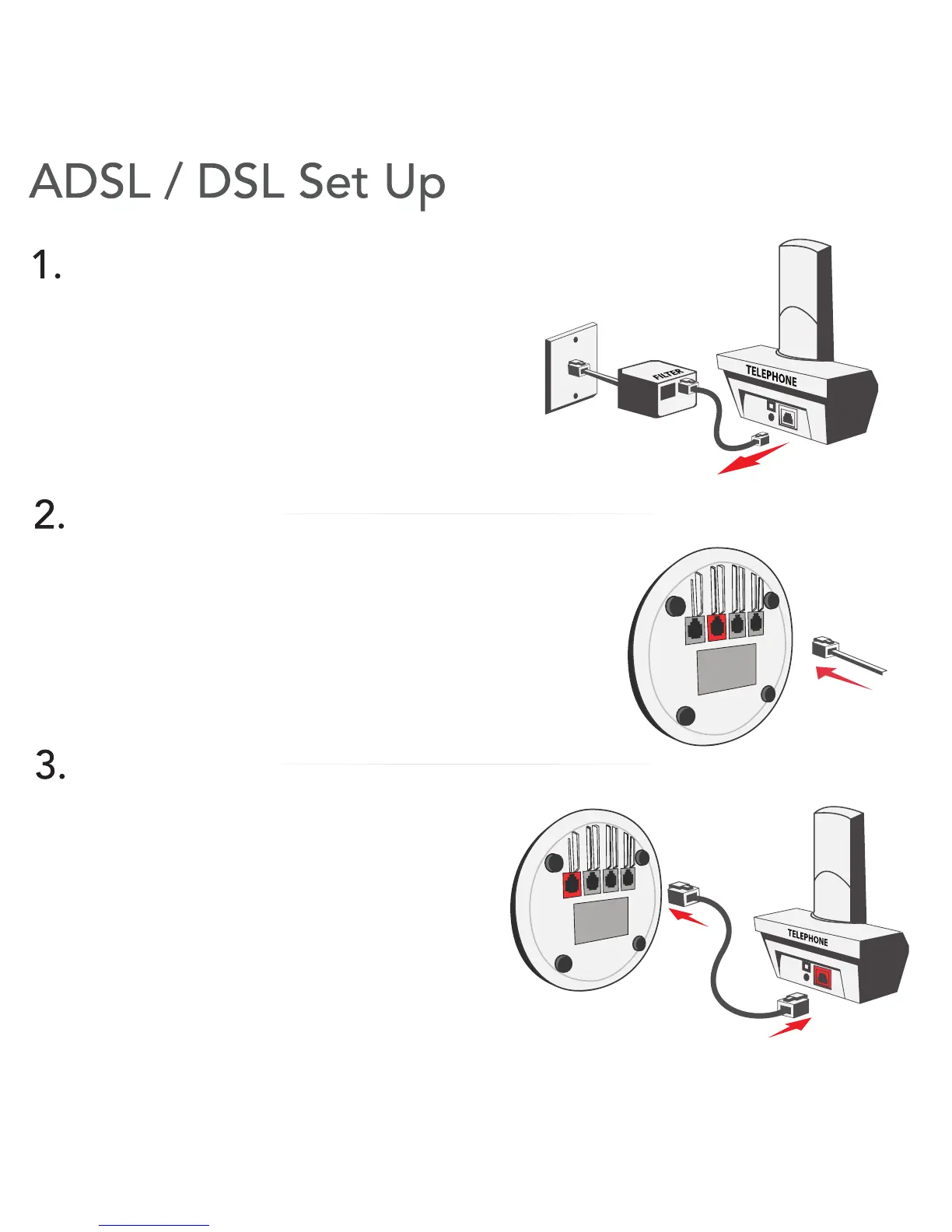 ADSL / DSL Set Up

1.

FILTER

TELEPHONE

2.

3.

TELEPHONE