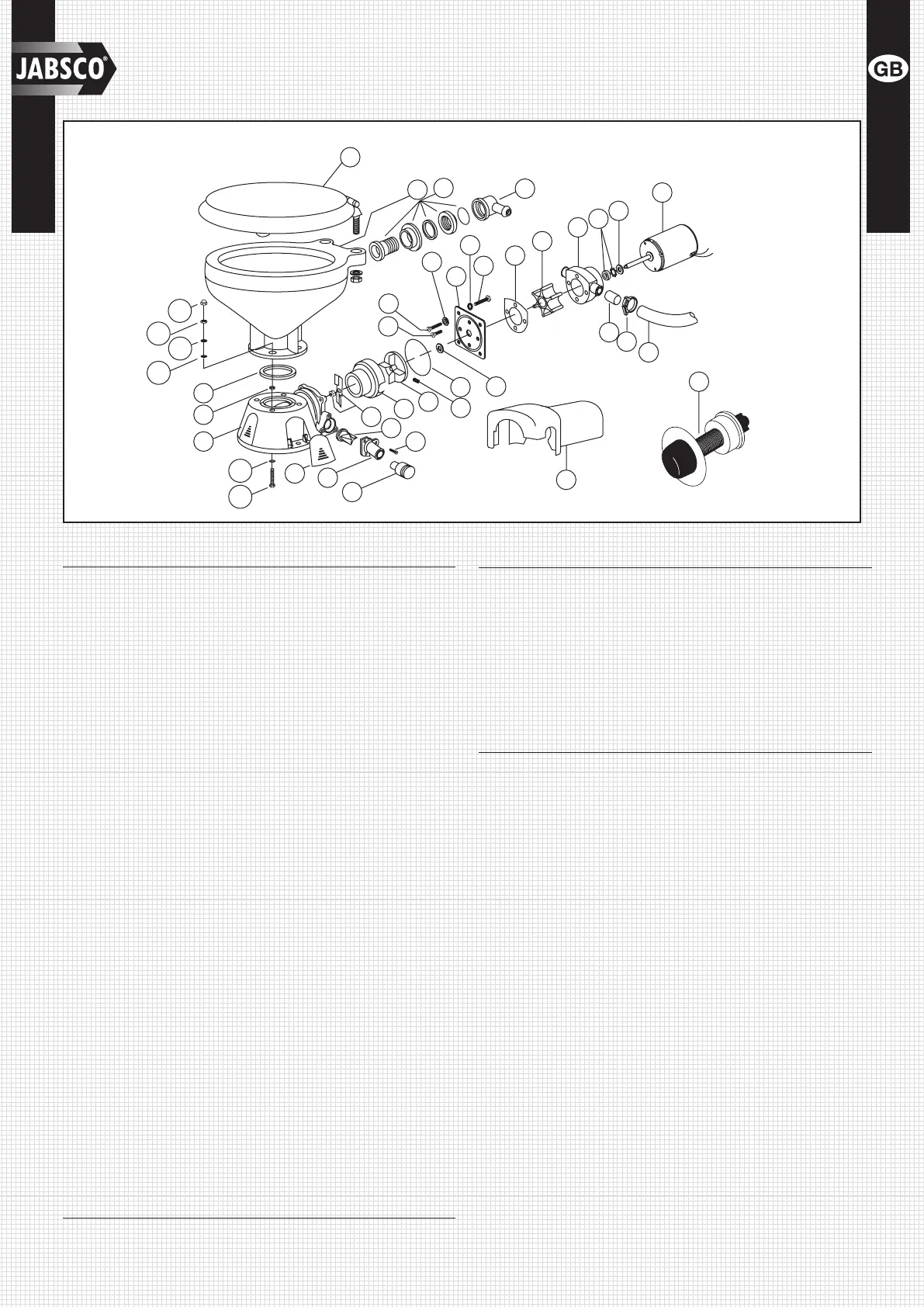 JABSCO®

GB