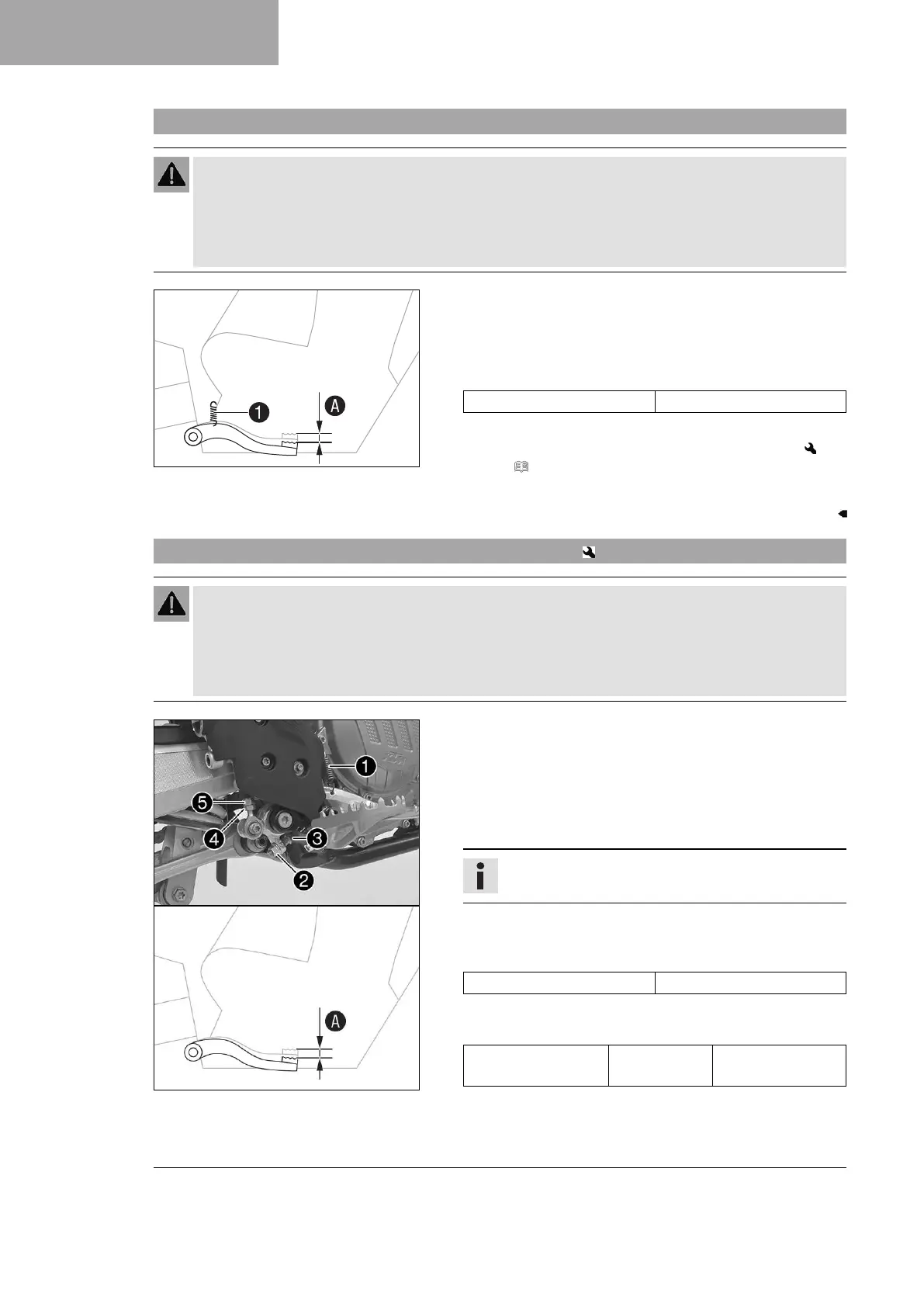 1
A
1
5
4
3
2
A