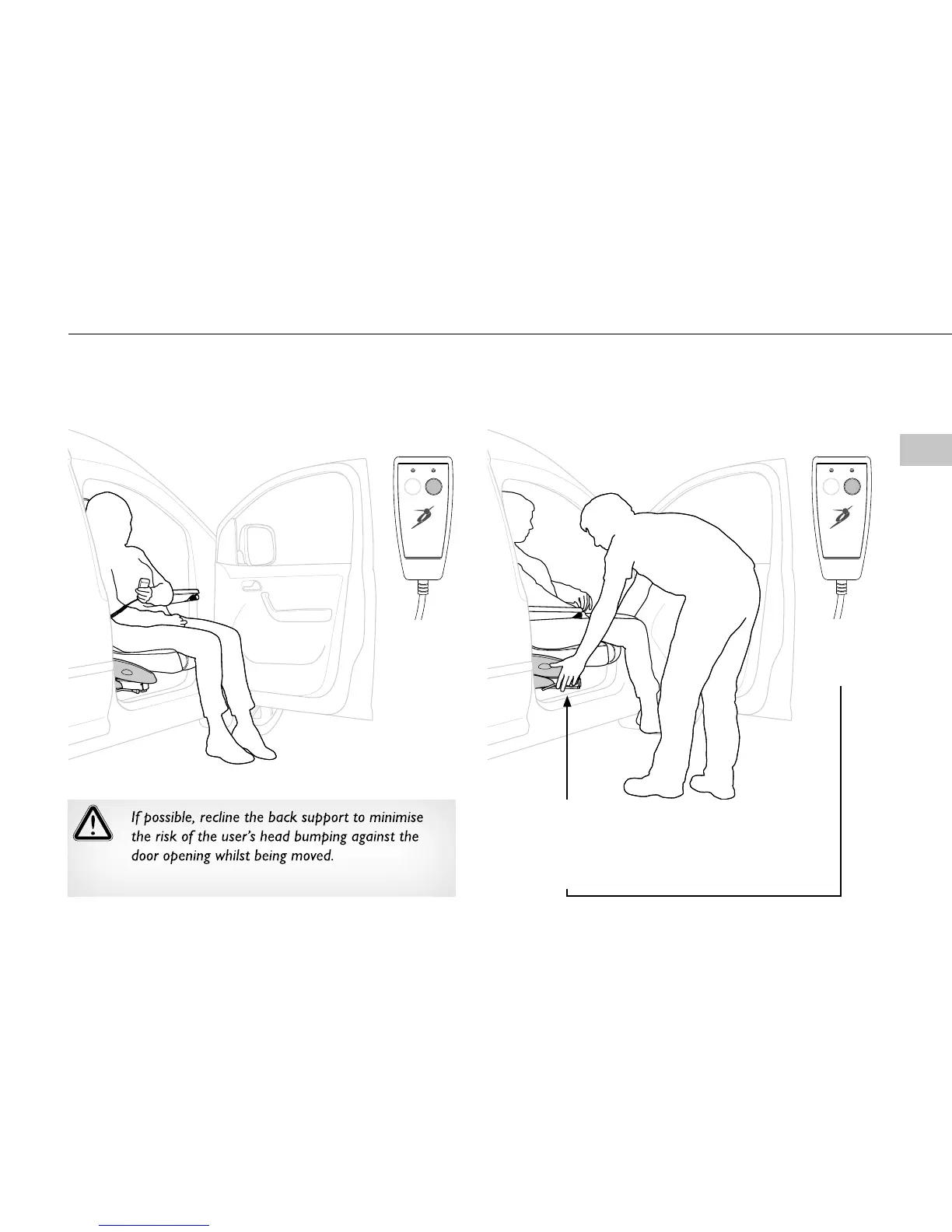 If possible, recline the back support to minimise the risk of the user's head bumping against the door opening whilst being moved.