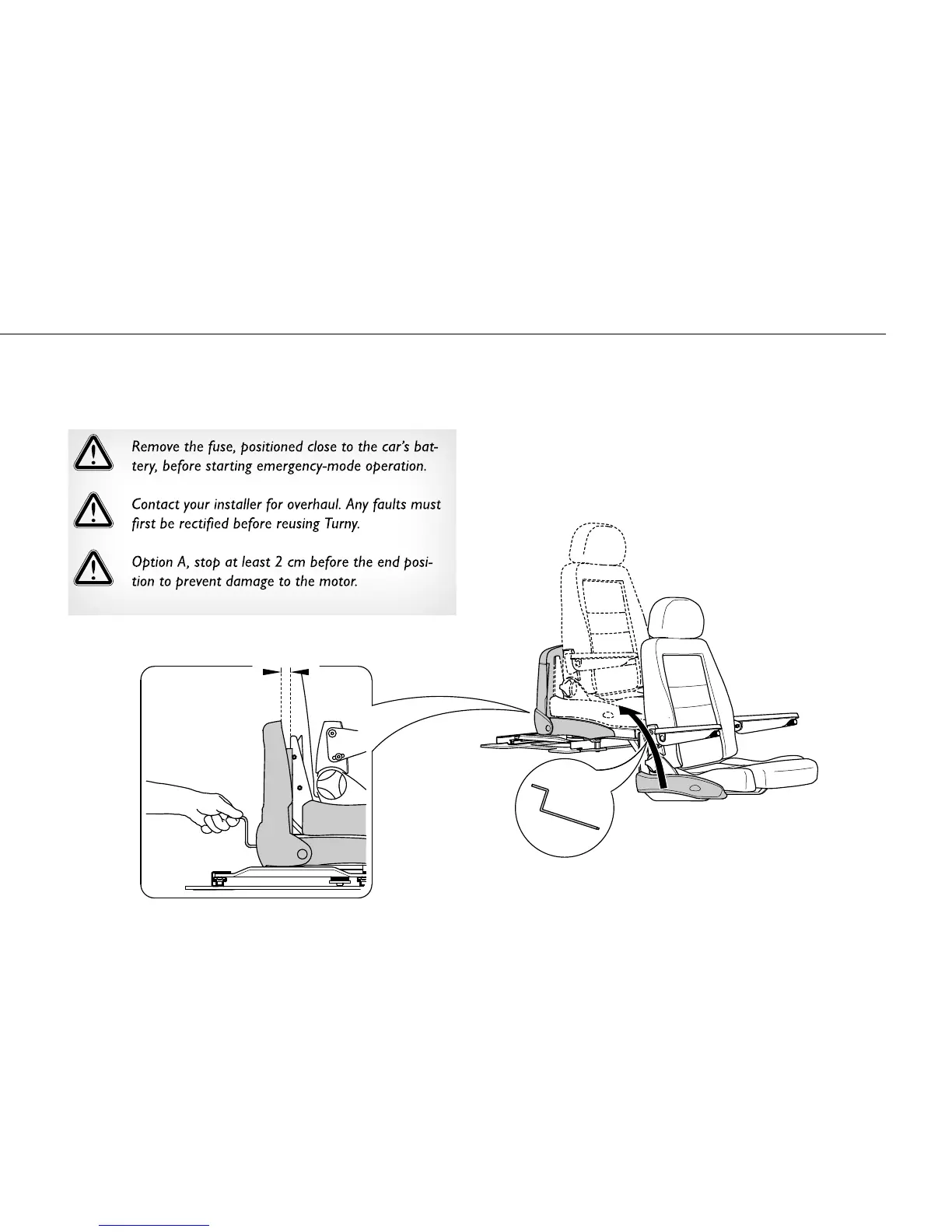 Remove the fuse, positioned close to the car's battery, before starting emergency-mode operation.

Contact your installer for overhaul. Any faults must first be rectified before reusing Turny.

Option A, stop at least 2 cm before the end position to prevent damage to the motor.