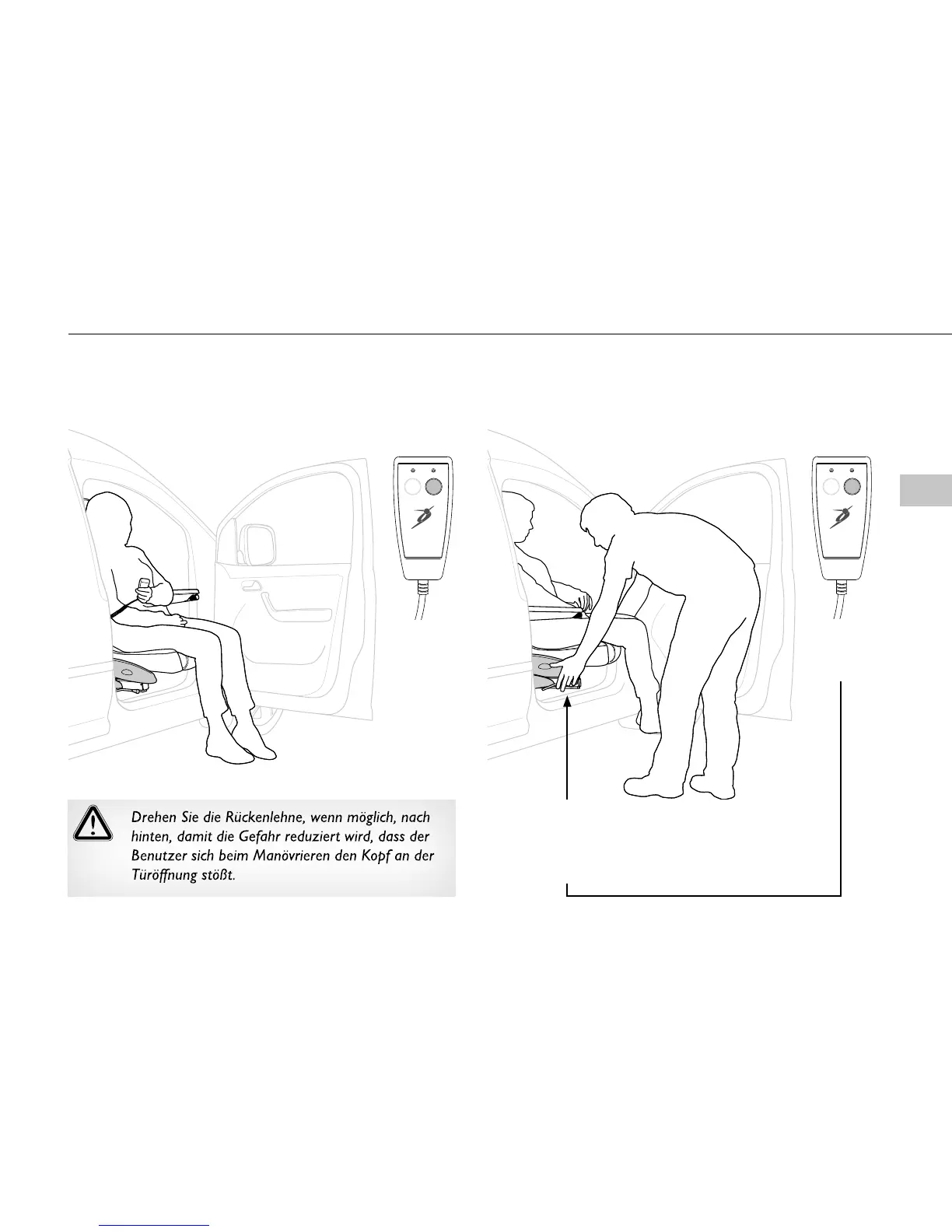 Drehen Sie die Rückenlehne, wenn möglich, nach hinten, damit die Gefahr reduziert wird, dass der Benutzer sich beim Manövrieren den Kopf an der Türöffnung stößt.