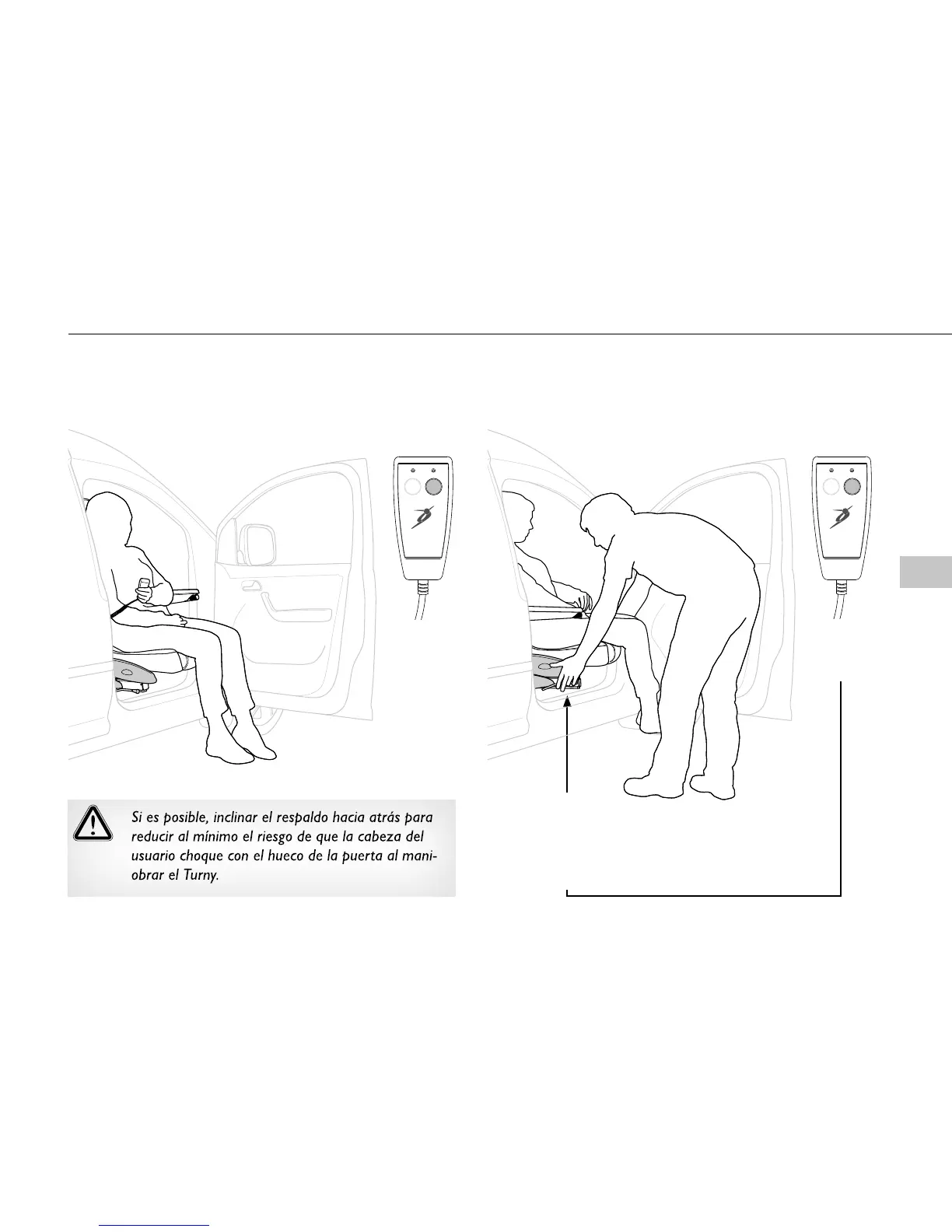 Si es posible, inclinar el respaldo hacia atrás para reducir al mínimo el riesgo de que la cabeza del usuario choque con el hueco de la puerta al maniobrar el Turny.