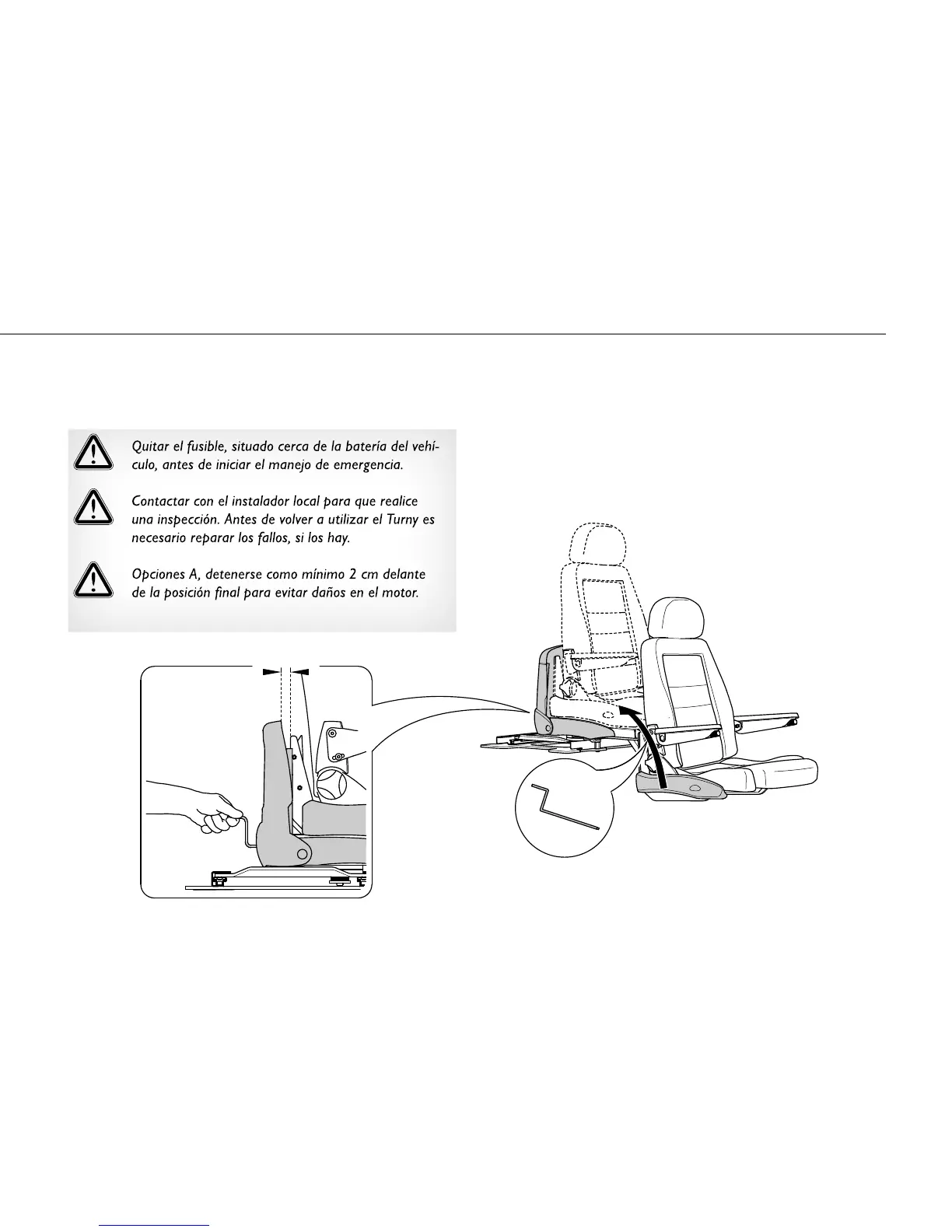 Quitar el fusible, situado cerca de la batería del vehículo, antes de iniciar el manejo de emergencia.

Contactar con el instalador local para que realice una inspección. Antes de volver a utilizar el Turny es necesario reparar los fallos, si los hay.

Opciones A, detenerse como mínimo 2 cm delante de la posición final para evitar daños en el motor.