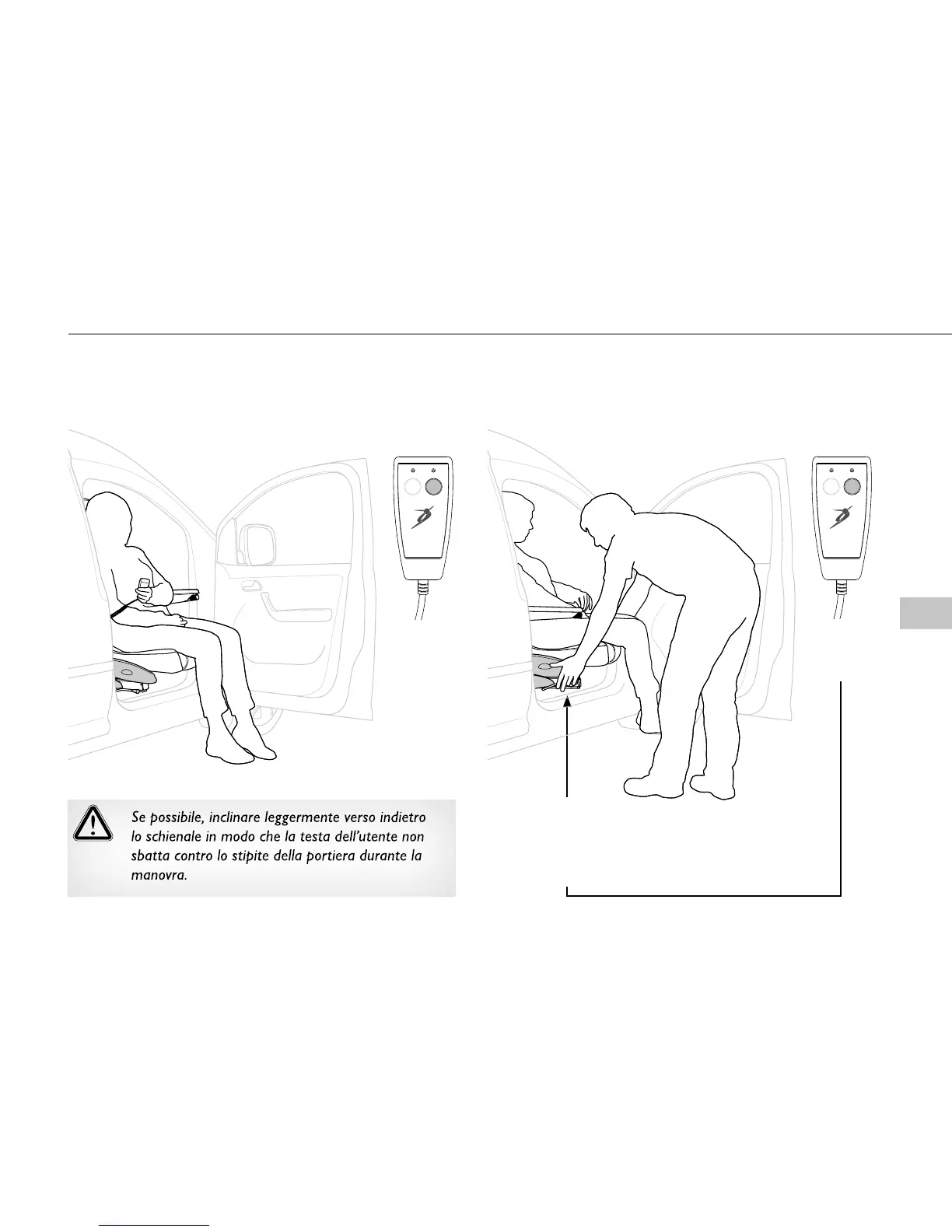 Se possibile, inclinare leggermente verso indietro lo schienale in modo che la testa dell'utente non sbatta contro lo stipite della portiera durante la manovra.