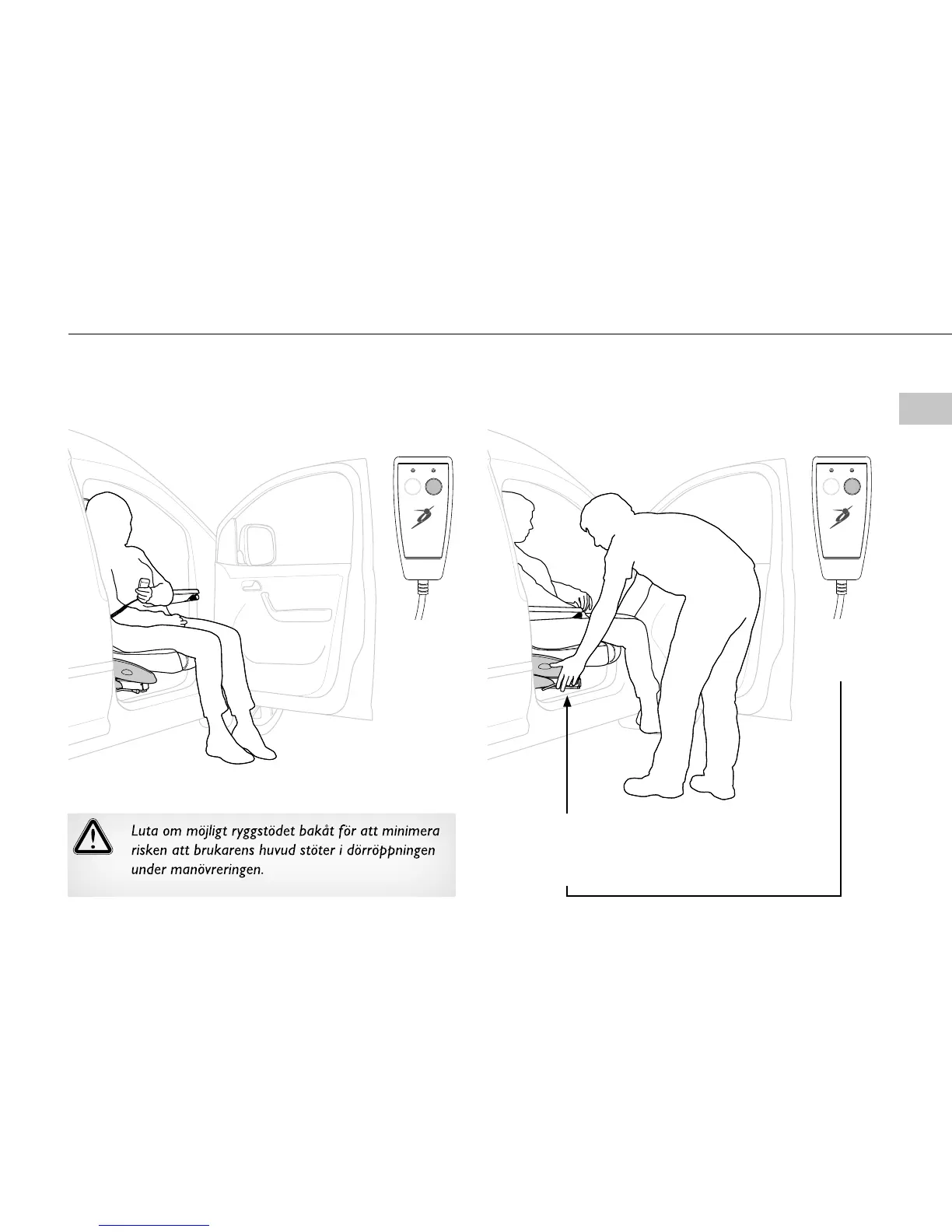 Luta om möjligt ryggstödet bakåt för att minimera risken att brukarens huvud stöter i dörröppningen under manövreringen.