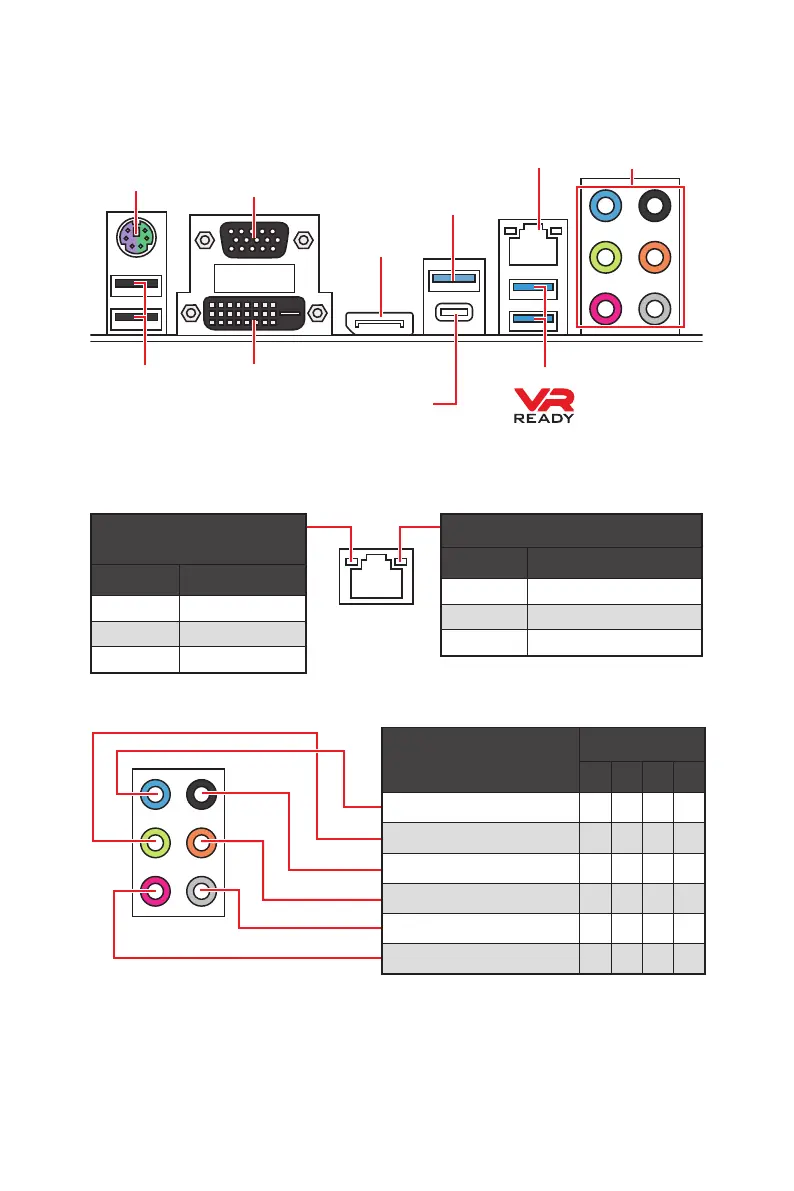 VR
READY