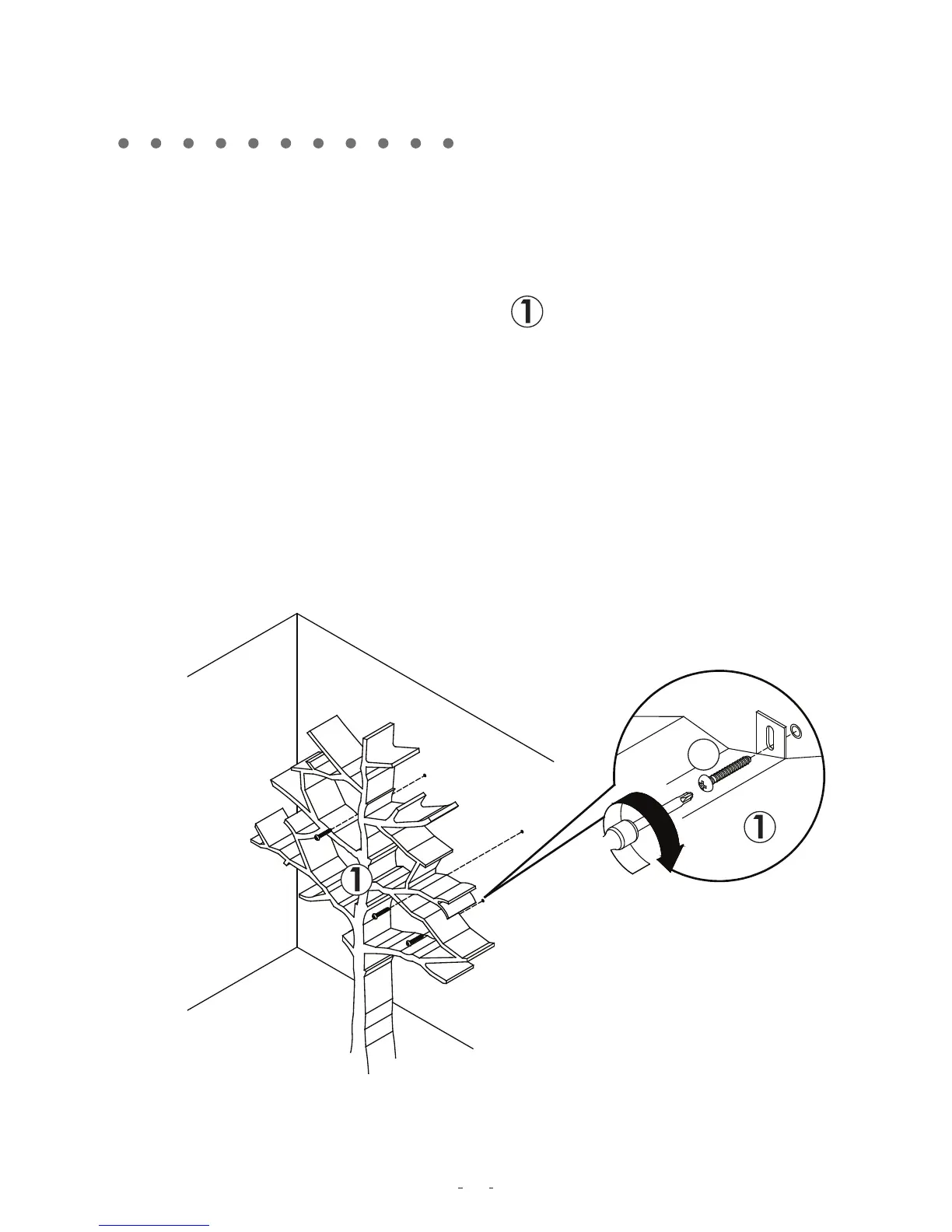 ①

①

①