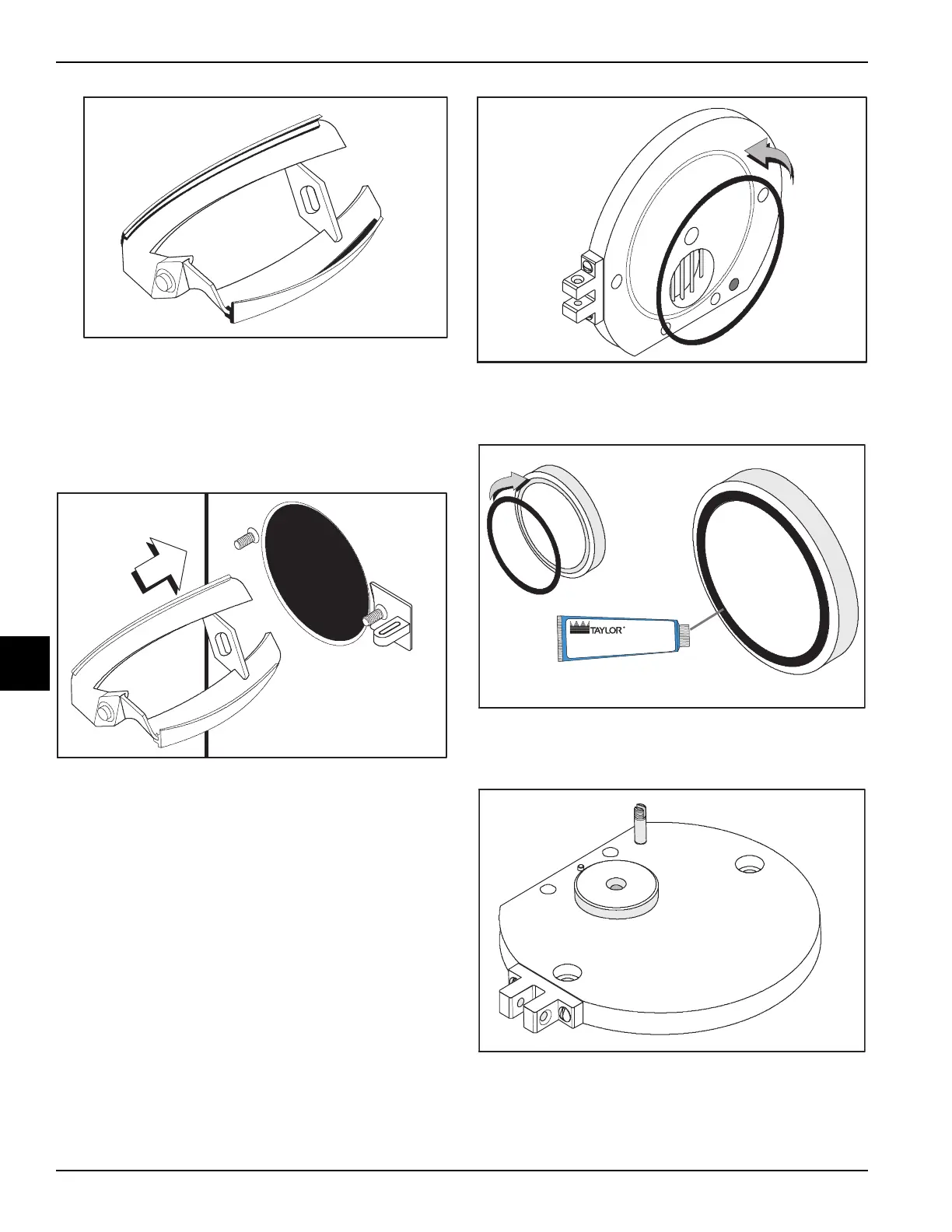 TAYLOR