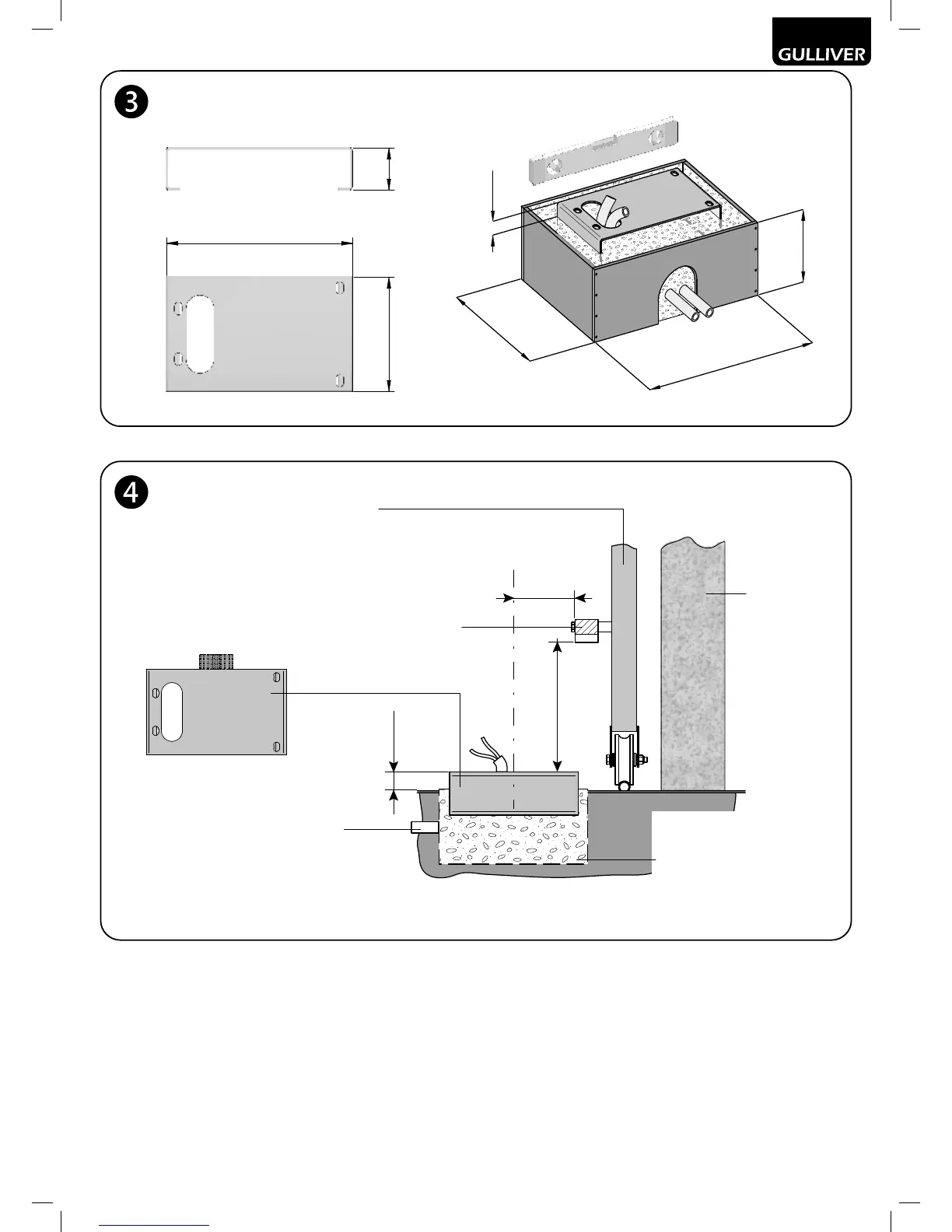 GULLIVER

3

4