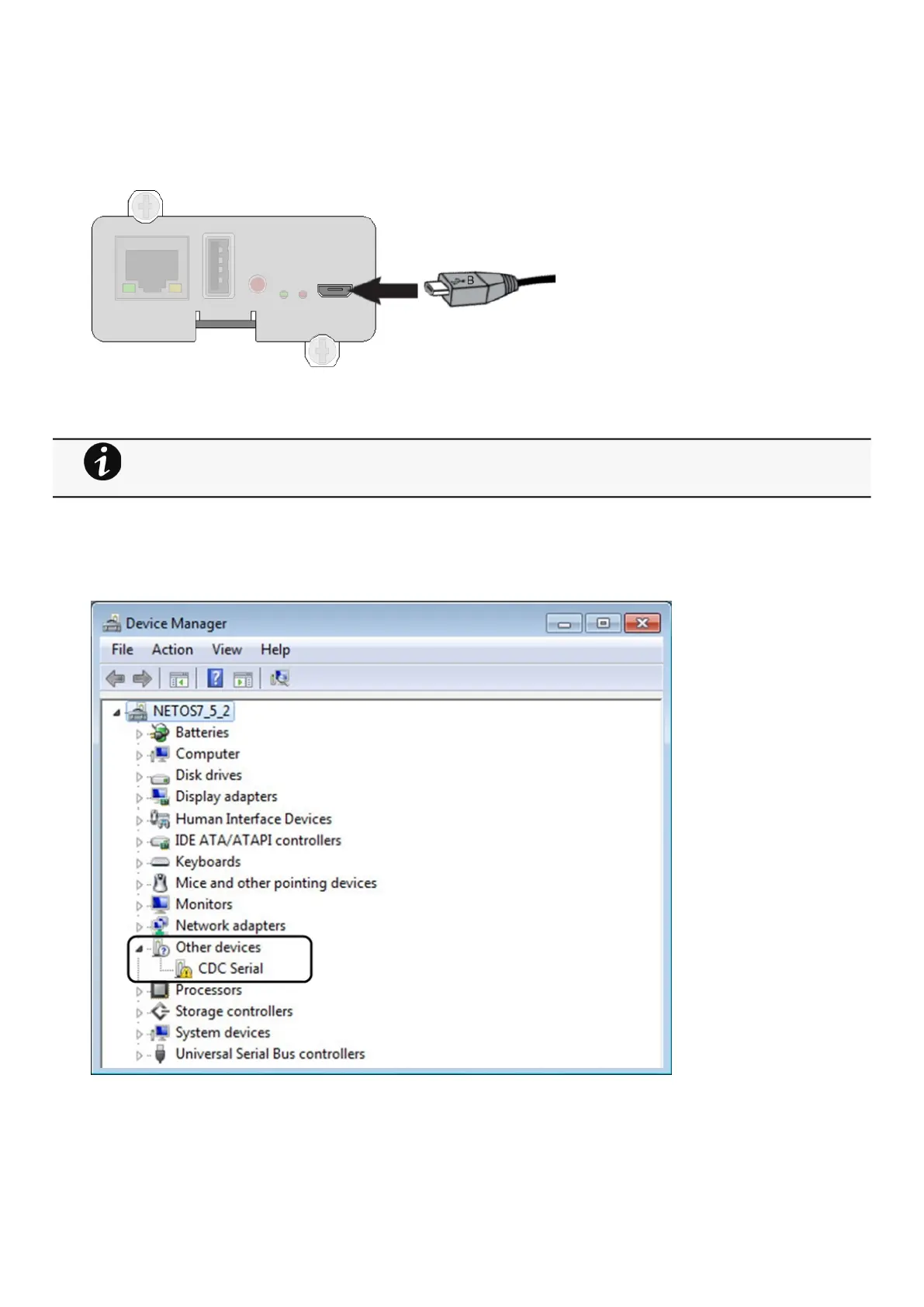 B

Device Manager

File Action View Help

NETOS7_5_2
Batteries
Computer
Disk drives
Display adapters
Human Interface Devices
IDE ATA/ATAPI controllers
Keyboards
Mice and other pointing devices
Monitors
Network adapters
Other devices
CDC Serial
Processors
Storage controllers
System devices
Universal Serial Bus controllers