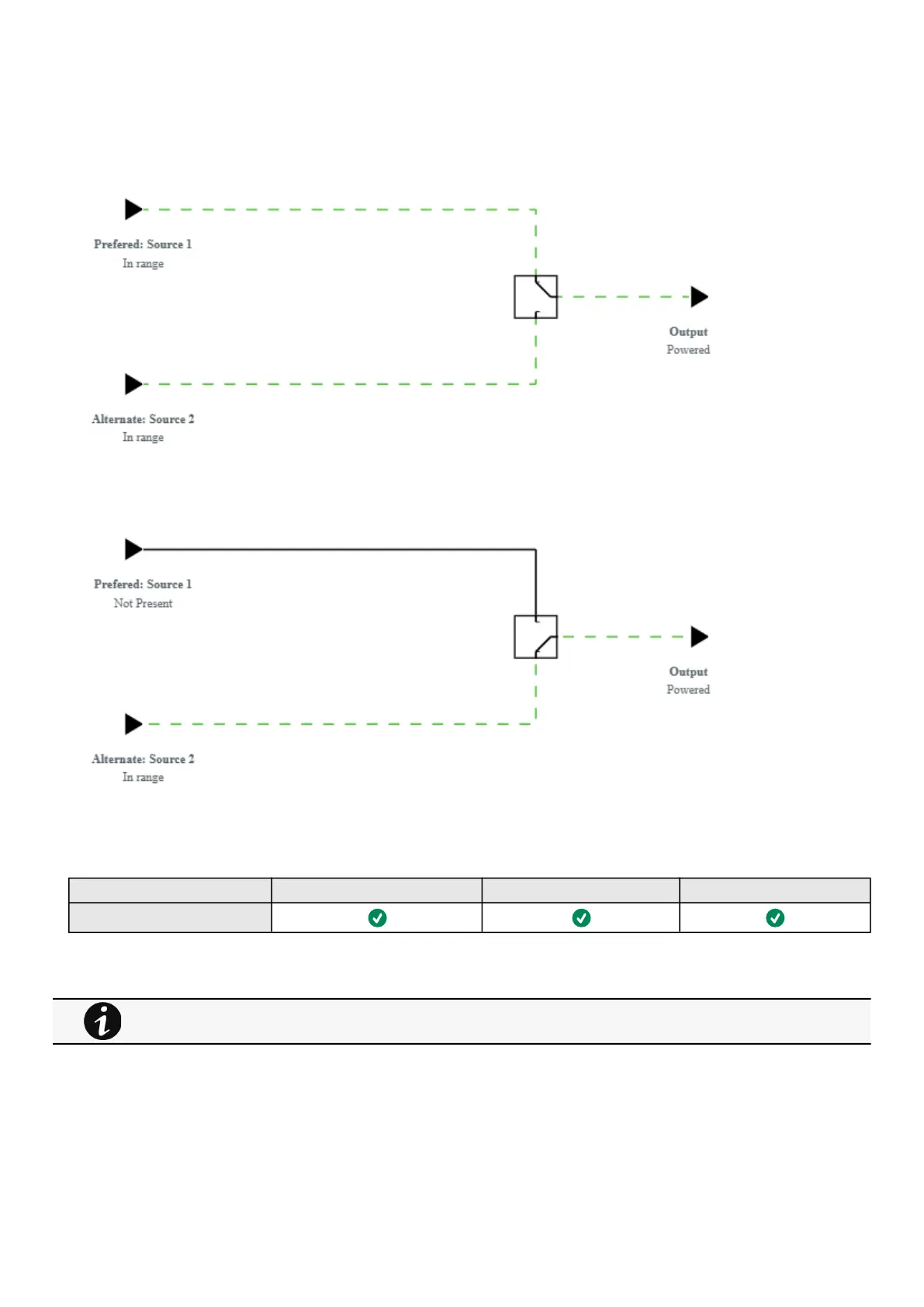 Prefered: Source 1
In range

Output
Powered

Alternate: Source 2
In range

Prefered: Source 1
Not Present

Output
Powered

Alternate: Source 2
In range