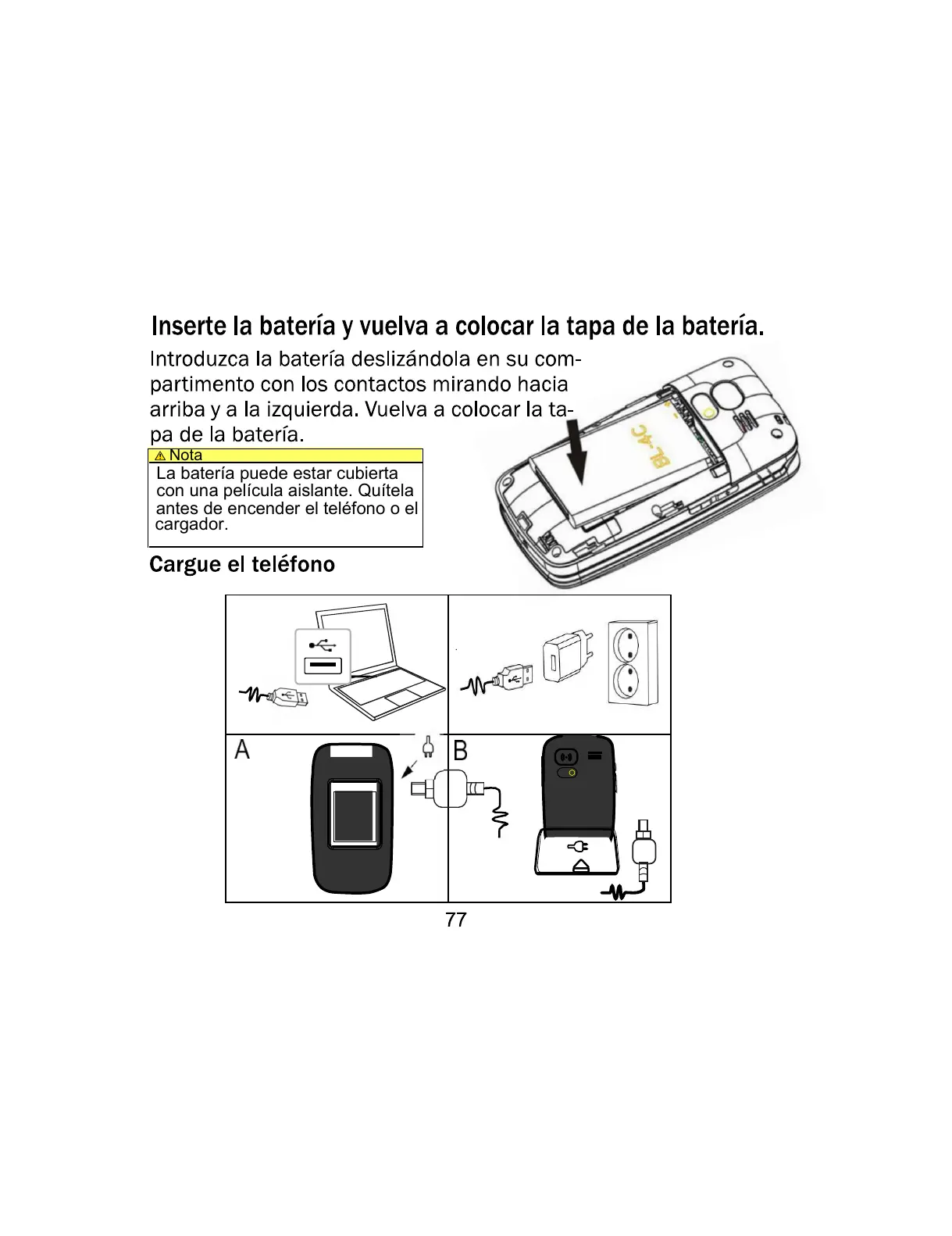 Inserte la batería y vuelva a colocar la tapa de la batería.

Introduzca la batería deslizándola en su compartimento con los contactos mirando hacia arriba y a la izquierda. Vuelva a colocar la tapa de la batería.

⚠ Nota

La batería puede estar cubierta con una película aislante. Quítela antes de encender el teléfono o el cargador.

BL-4C

Cargue el teléfono

A

B

77