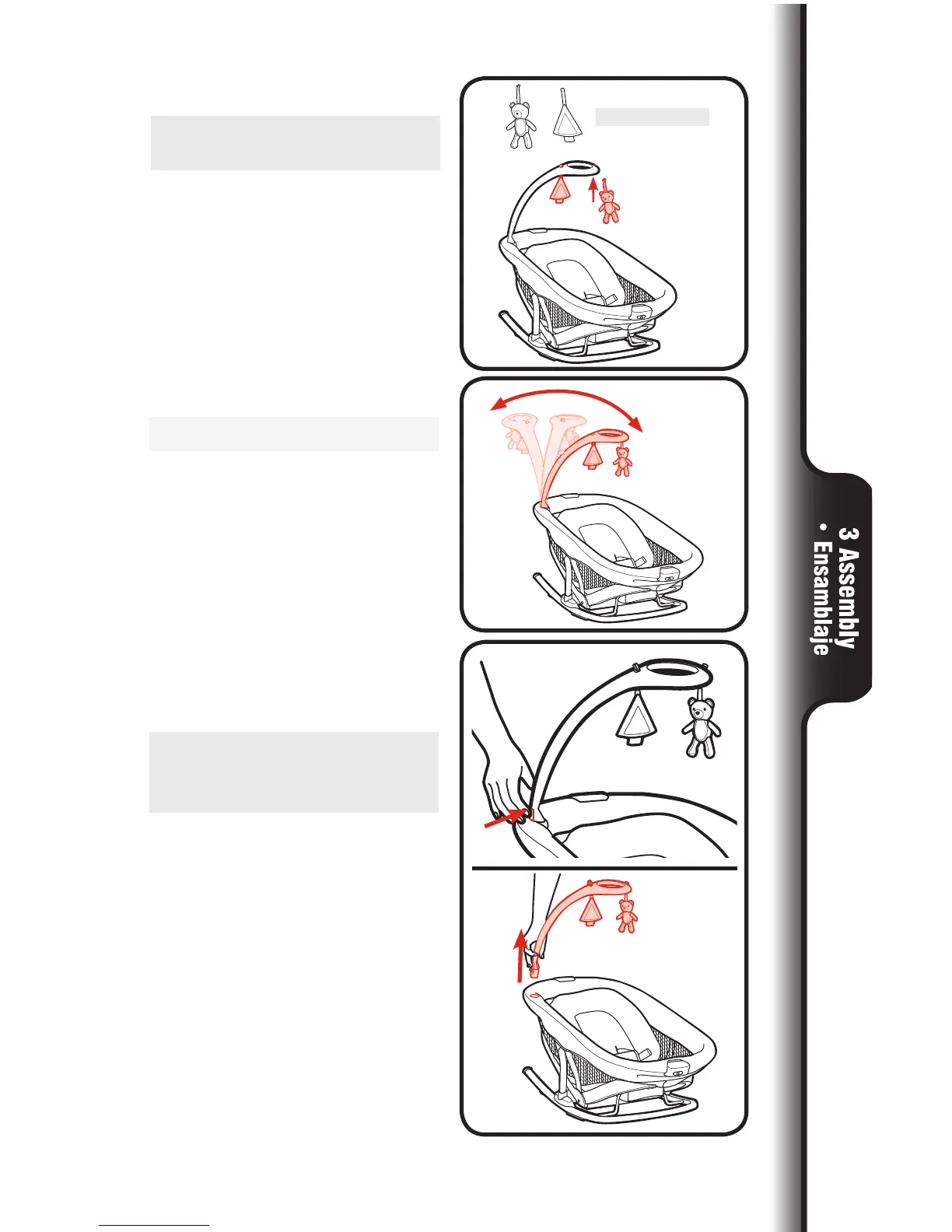 3 Assembly • Ensamblaje