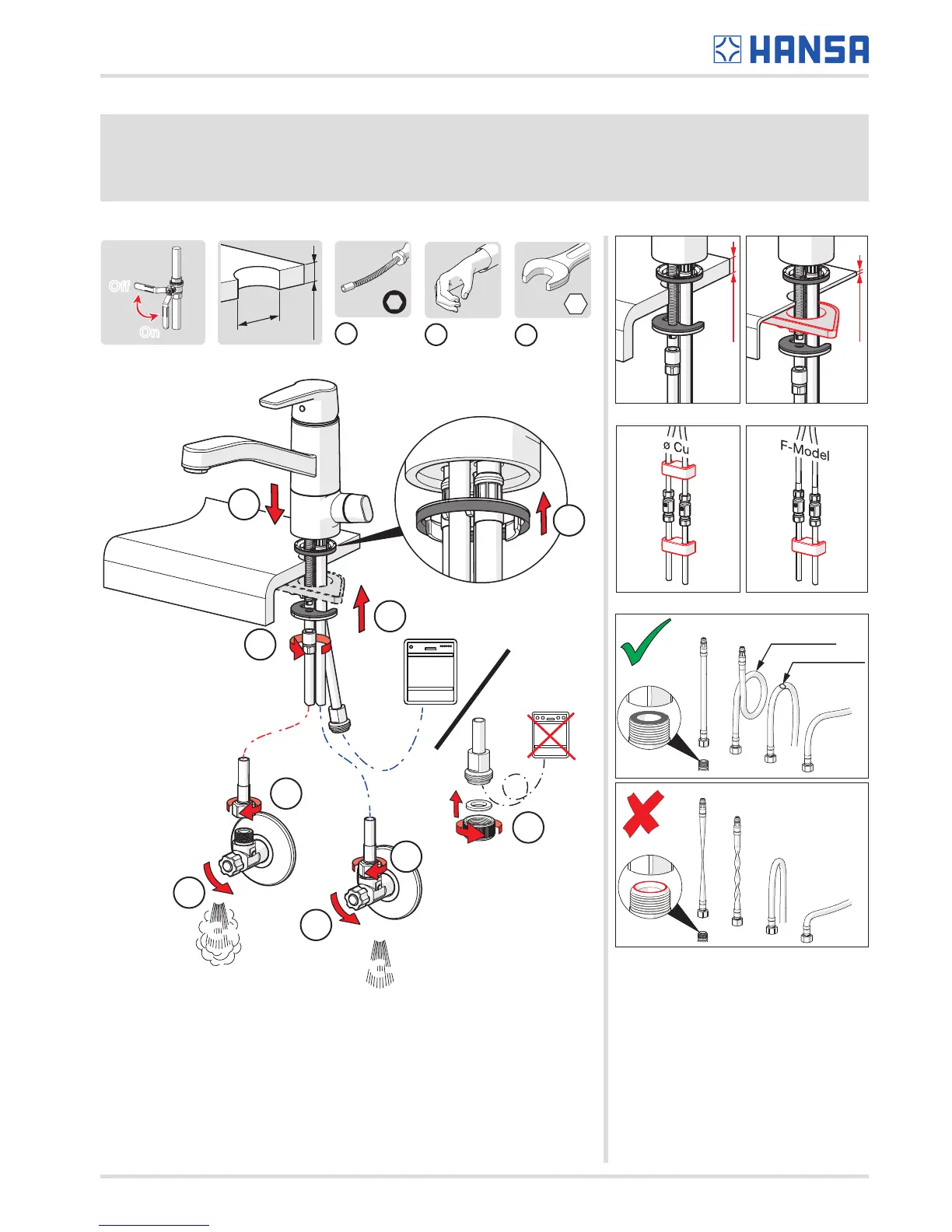 HANSA

Off

On

ø Cu

F-Model