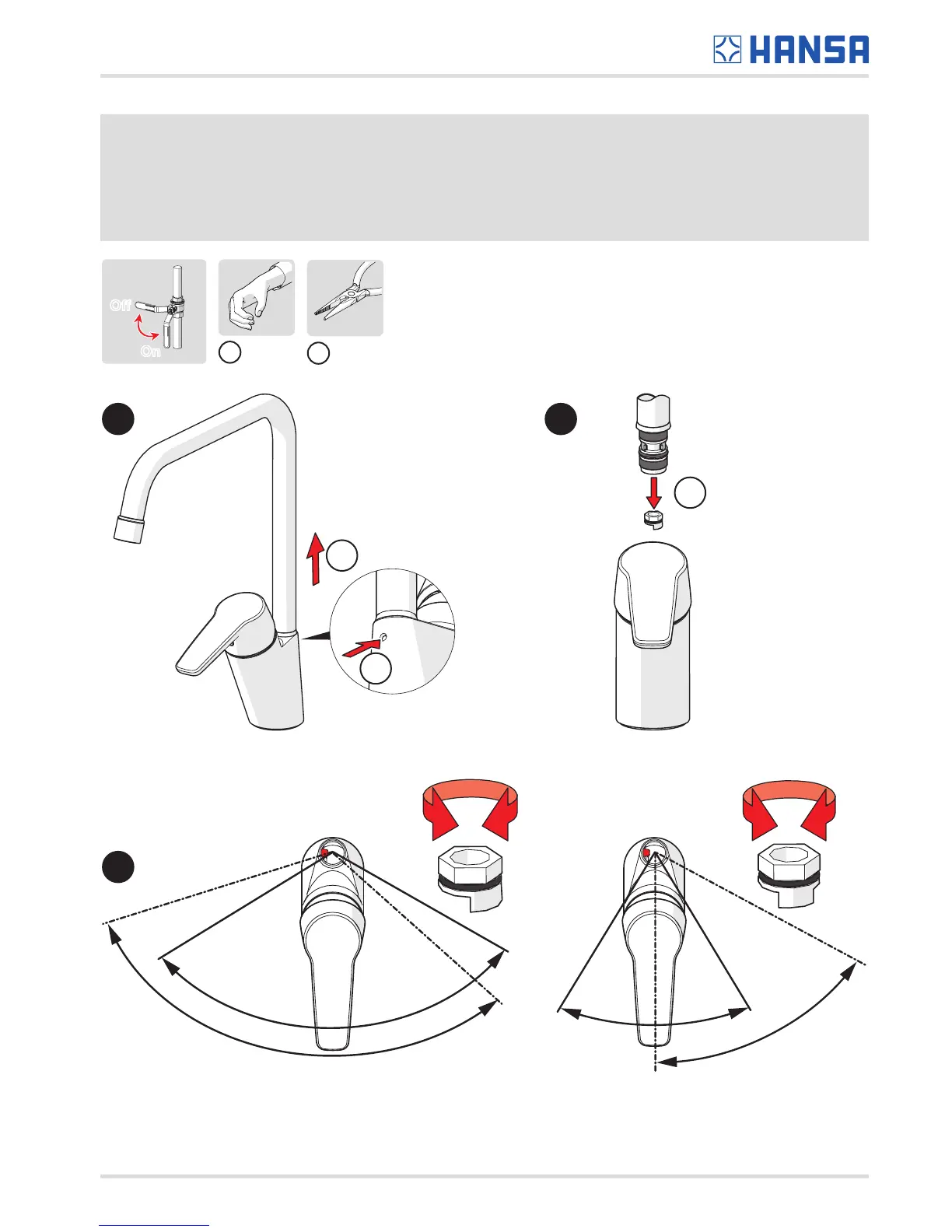 HANSA

Off

On