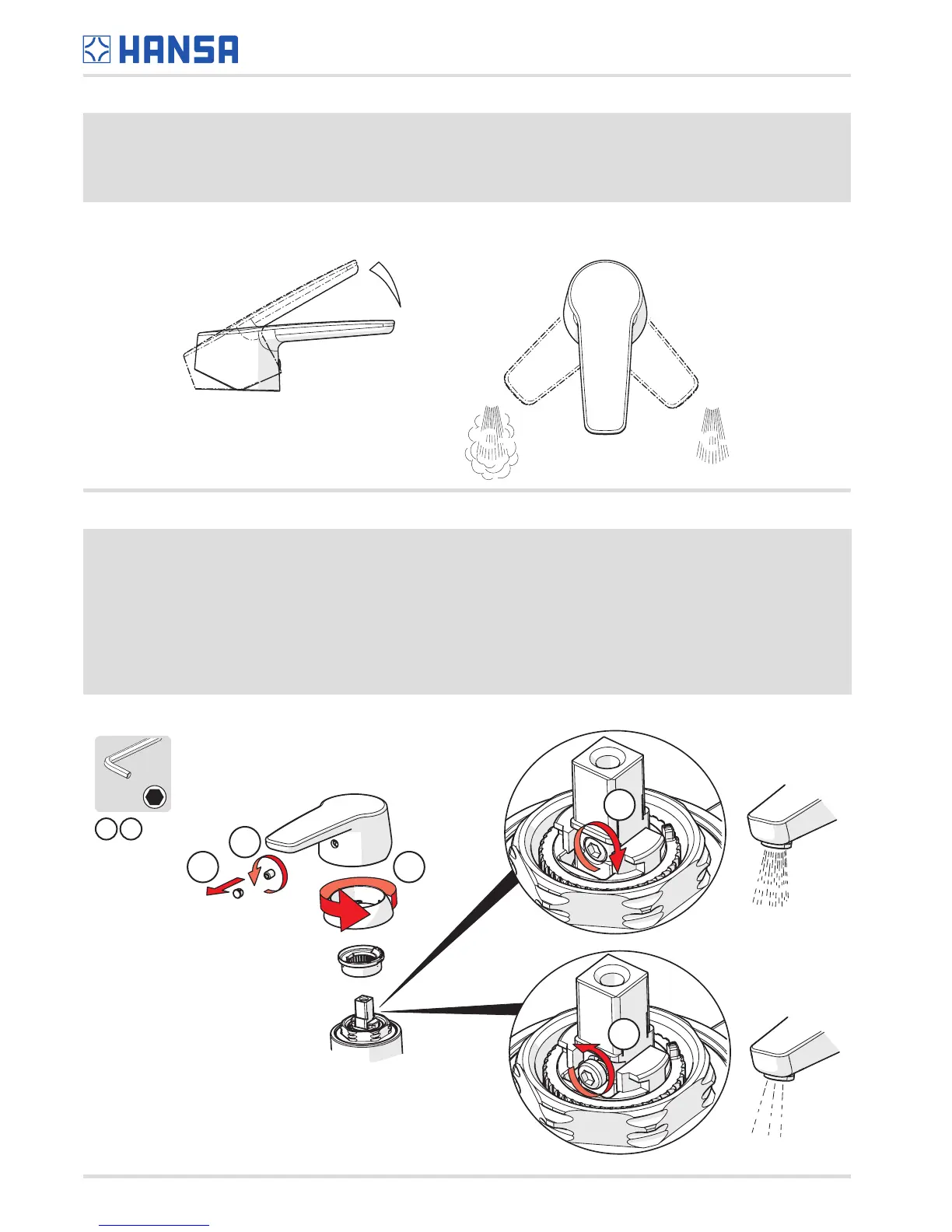 HANSA