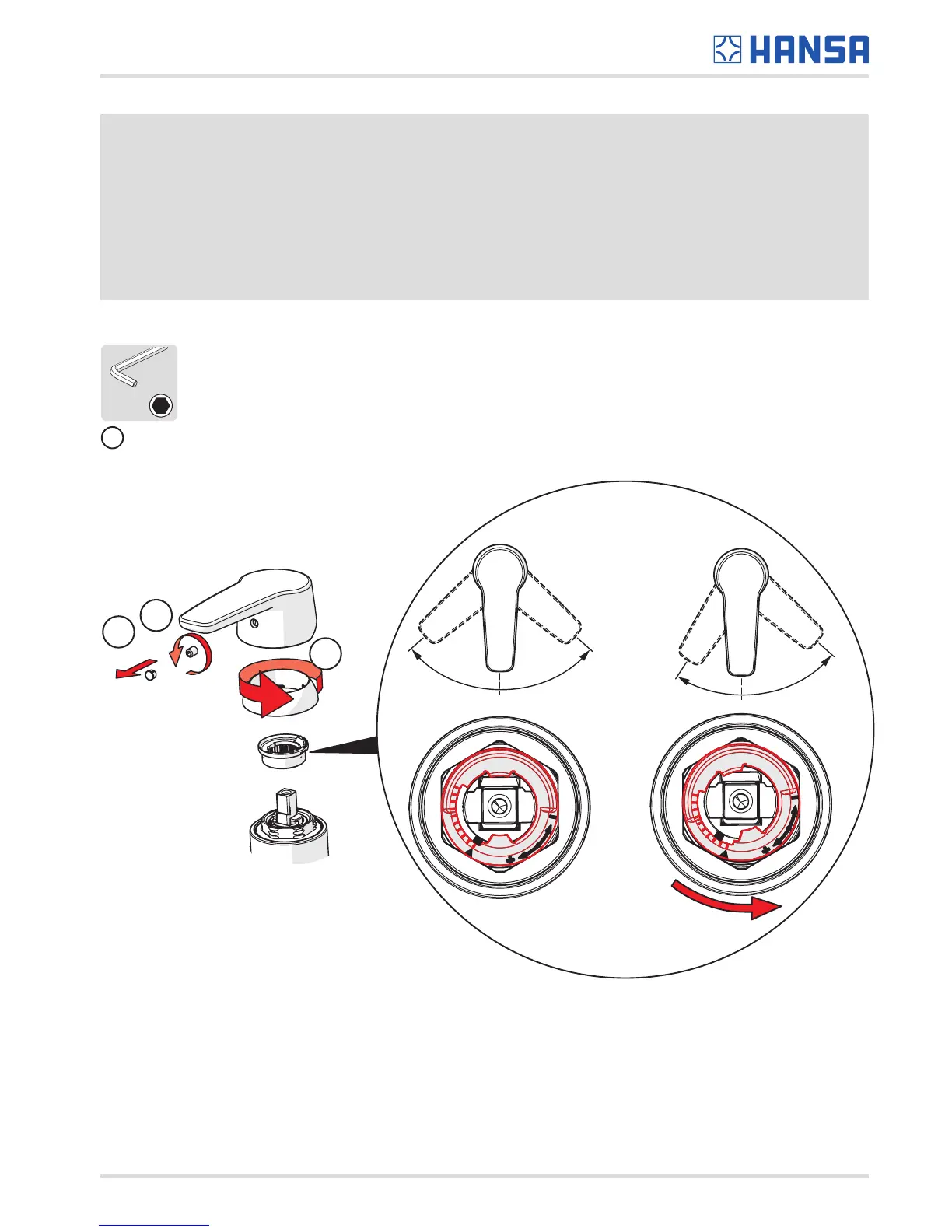 HANSA