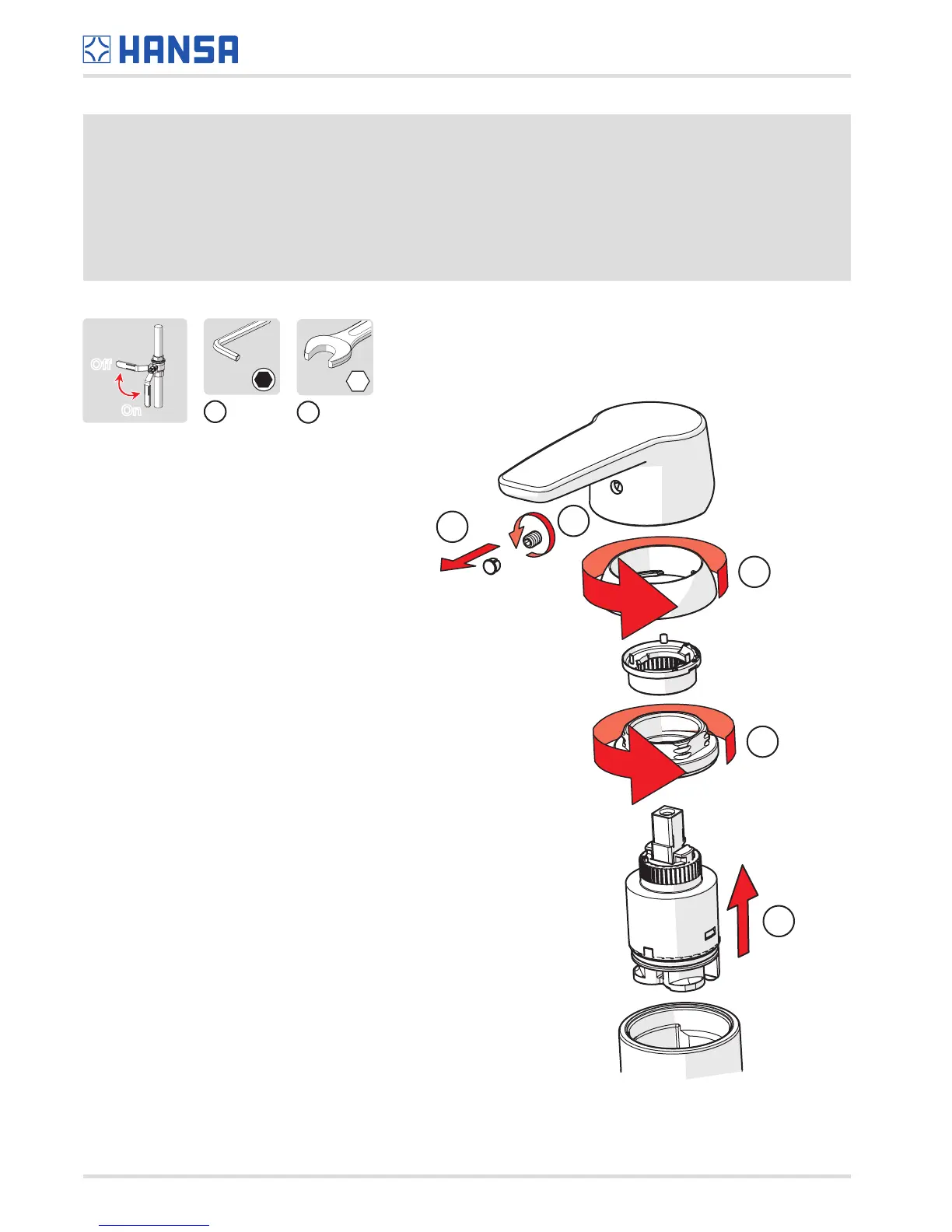 HANSA

Off

On