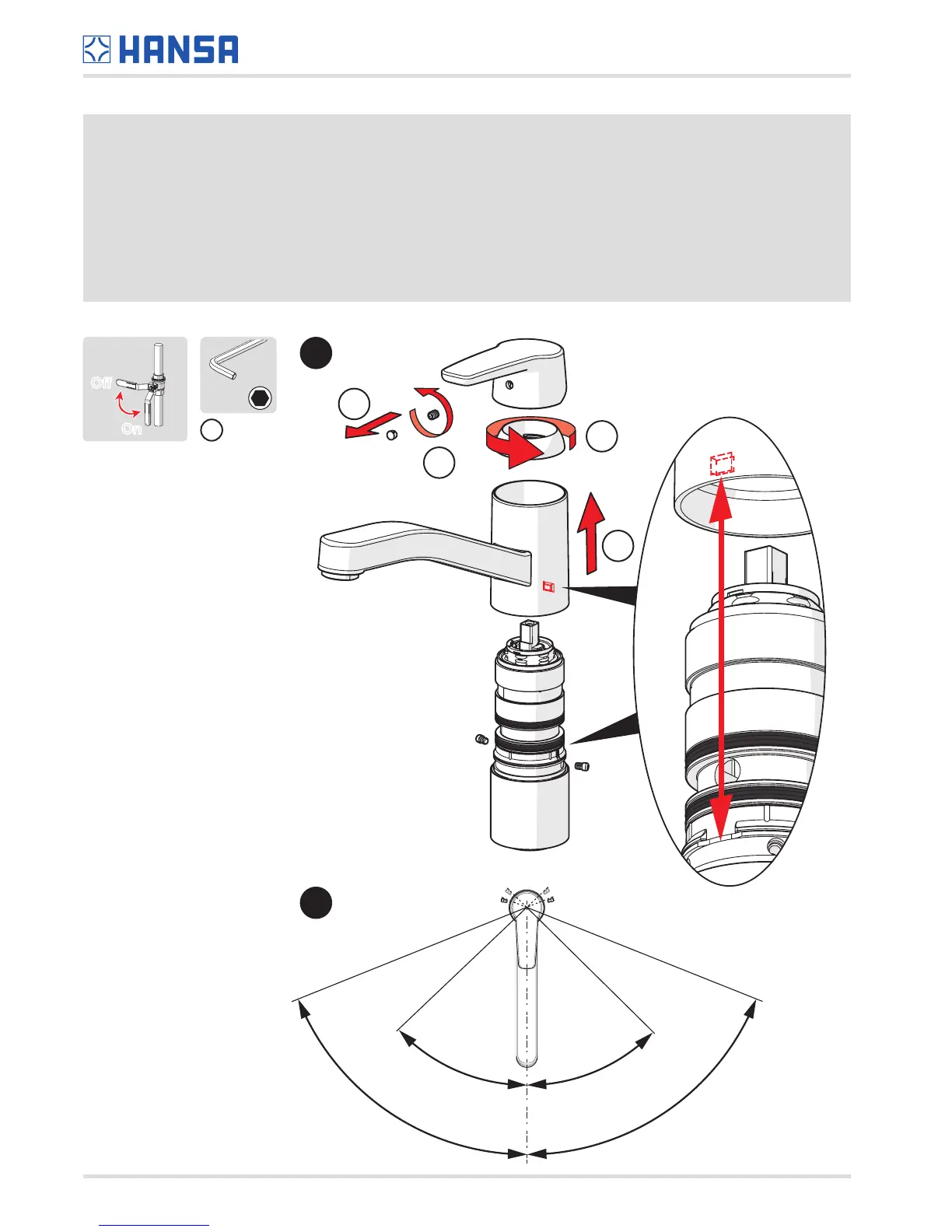 HANSA

Off

On