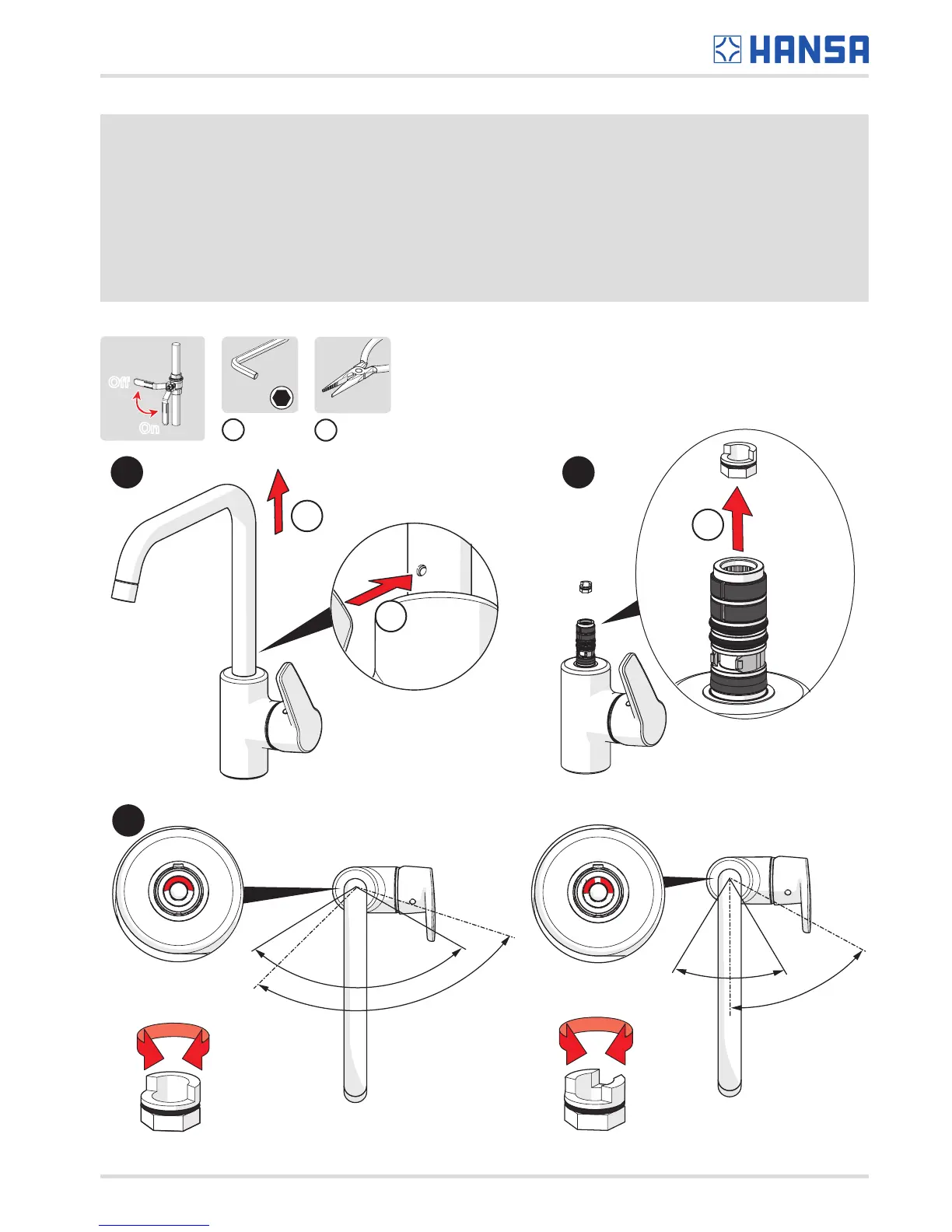 HANSA

Off
On